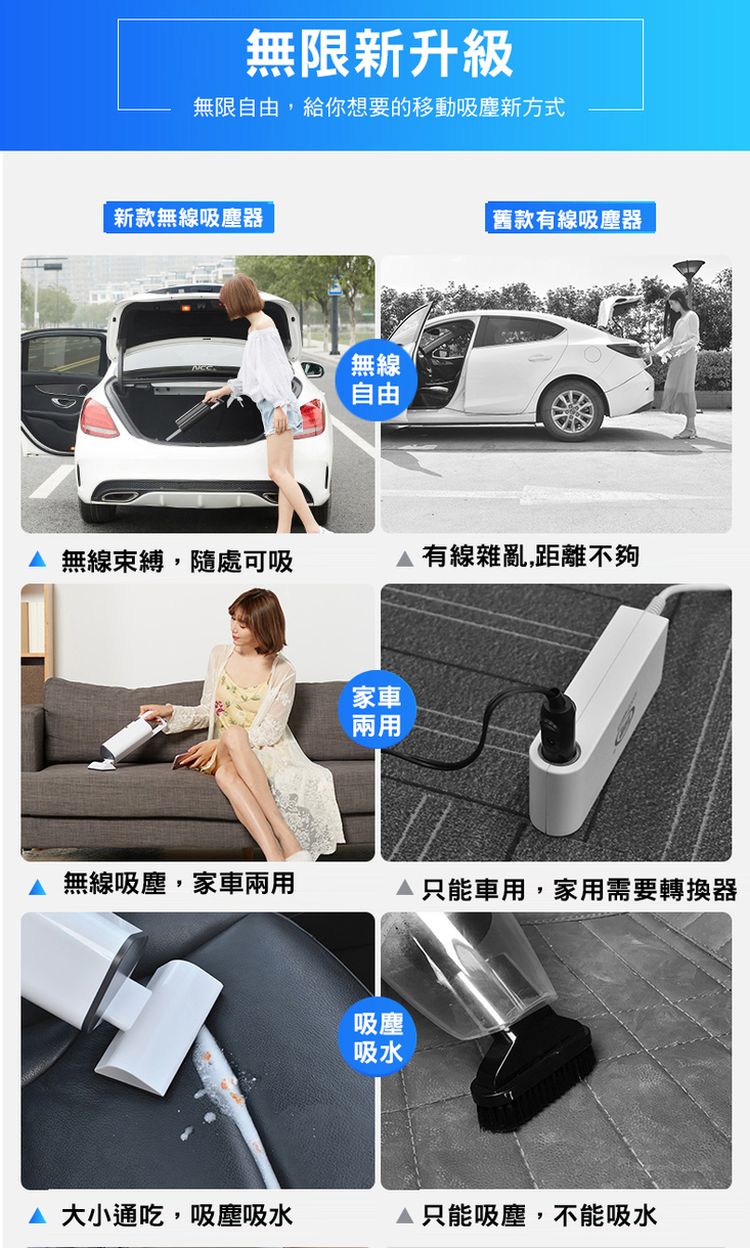 無限新升級

無限自由，給你想要的移動吸塵新方式

新款無線吸塵器

舊款有線吸塵器

無線自由

▲ 無線束縛，隨處可吸

▲ 有線雜亂,距離不夠

家車兩用

▲ 無線吸塵，家車兩用

▲ 只能車用，家用需要轉換器

吸塵吸水

▲ 大小通吃，吸塵吸水

▲ 只能吸塵，不能吸水