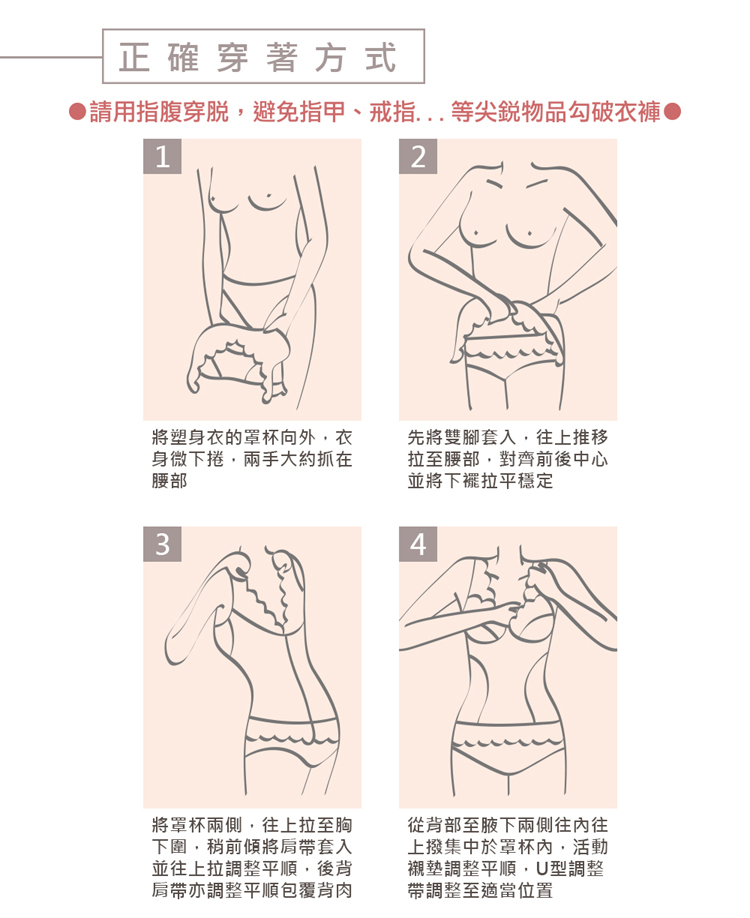 正確穿著方式

●請用指腹穿脫，避免指甲、戒指...等尖銳物品勾破衣褲●

1

將塑身衣的罩杯向外，衣身微下捲，兩手大約抓在腰部

2

先將雙腳套入，往上推移拉至腰部，對齊前後中心並將下襬拉平穩定

3

將罩杯兩側，往上拉至胸下圍，稍前傾將肩帶套入並往上拉調整平順，後背肩帶亦調整平順包覆背肉

4

從背部至腋下兩側往內往上撥集中於罩杯內，活動襯墊調整平順，U型調整帶調整至適當位置