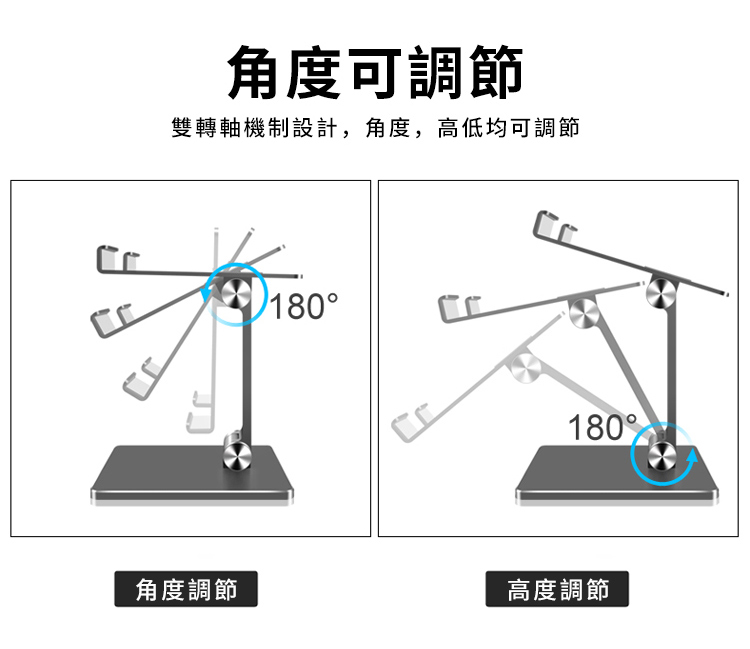 角度可調節

雙轉軸機制設計，角度，高低均可調節

180°

180°

角度調節

高度調節