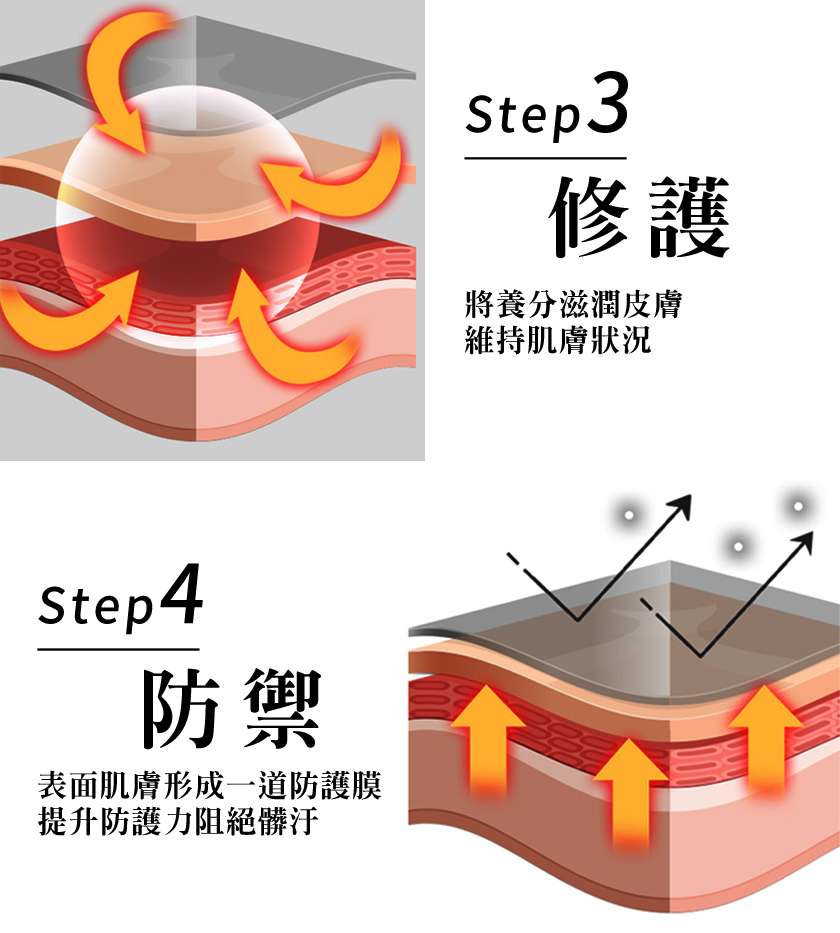 Step3
修護

將養分滋潤皮膚
維持肌膚狀況

Step4
防禦

表面肌膚形成一道防護膜
提升防護力阻絕髒汙