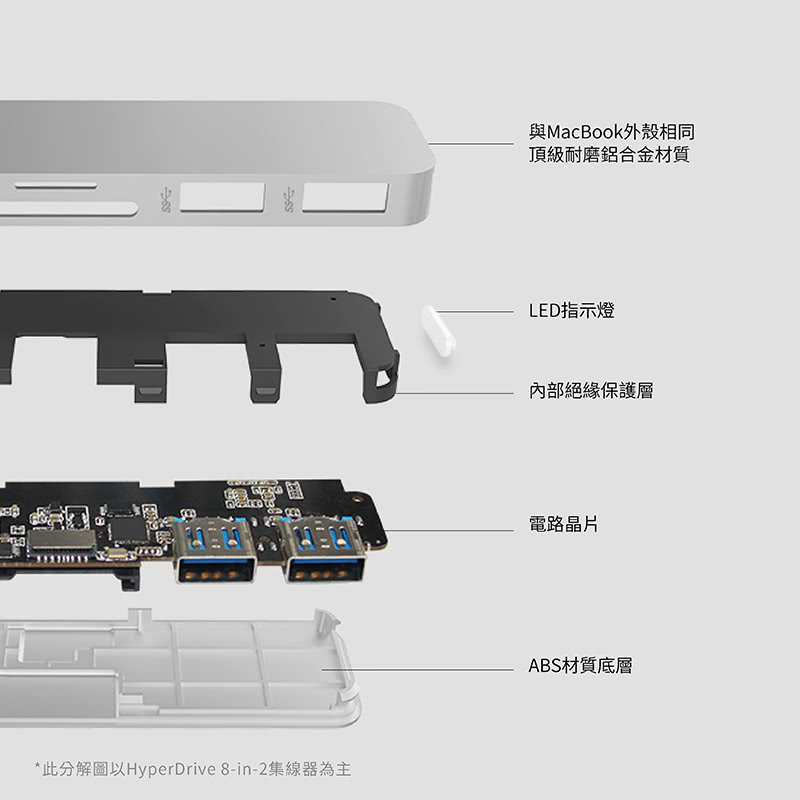 與MacBook外殼相同
頂級耐磨鋁合金材質

LED指示燈

內部絕緣保護層

電路晶片

ABS材質底層

*此分解圖以HyperDrive 8-in-2集線器為主