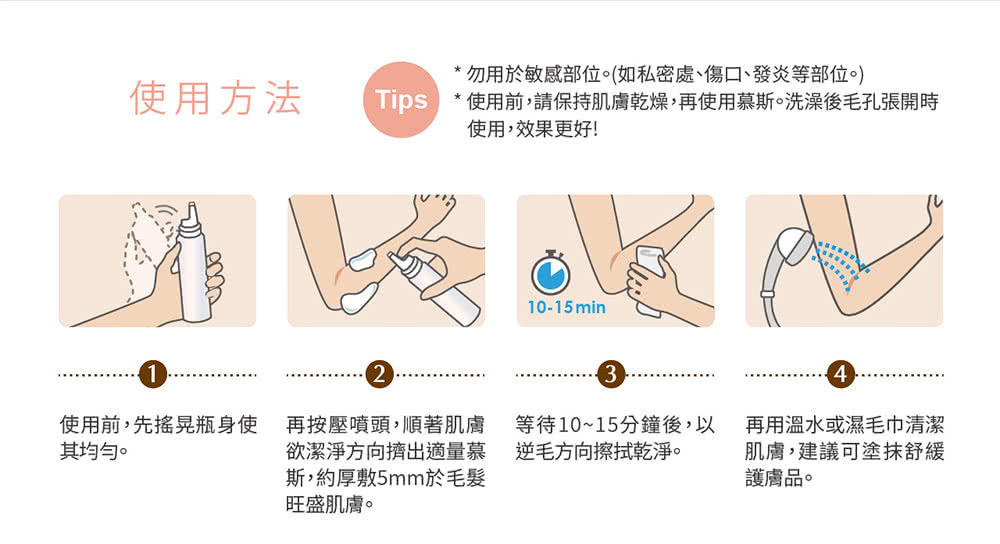 使用方法

Tips

* 勿用於敏感部位。(如私密處、傷口、發炎等部位。)
* 使用前，請保持肌膚乾燥，再使用慕斯。洗澡後毛孔張開時使用，效果更好!

10-15min

1

使用前，先搖晃瓶身使其均勻。

2

再按壓噴頭，順著肌膚欲潔淨方向擠出適量慕斯，約厚敷5mm於毛髮旺盛肌膚。

3

等待10~15分鐘後，以逆毛方向擦拭乾淨。

4

再用溫水或濕毛巾清潔肌膚，建議可塗抹舒緩護膚品。