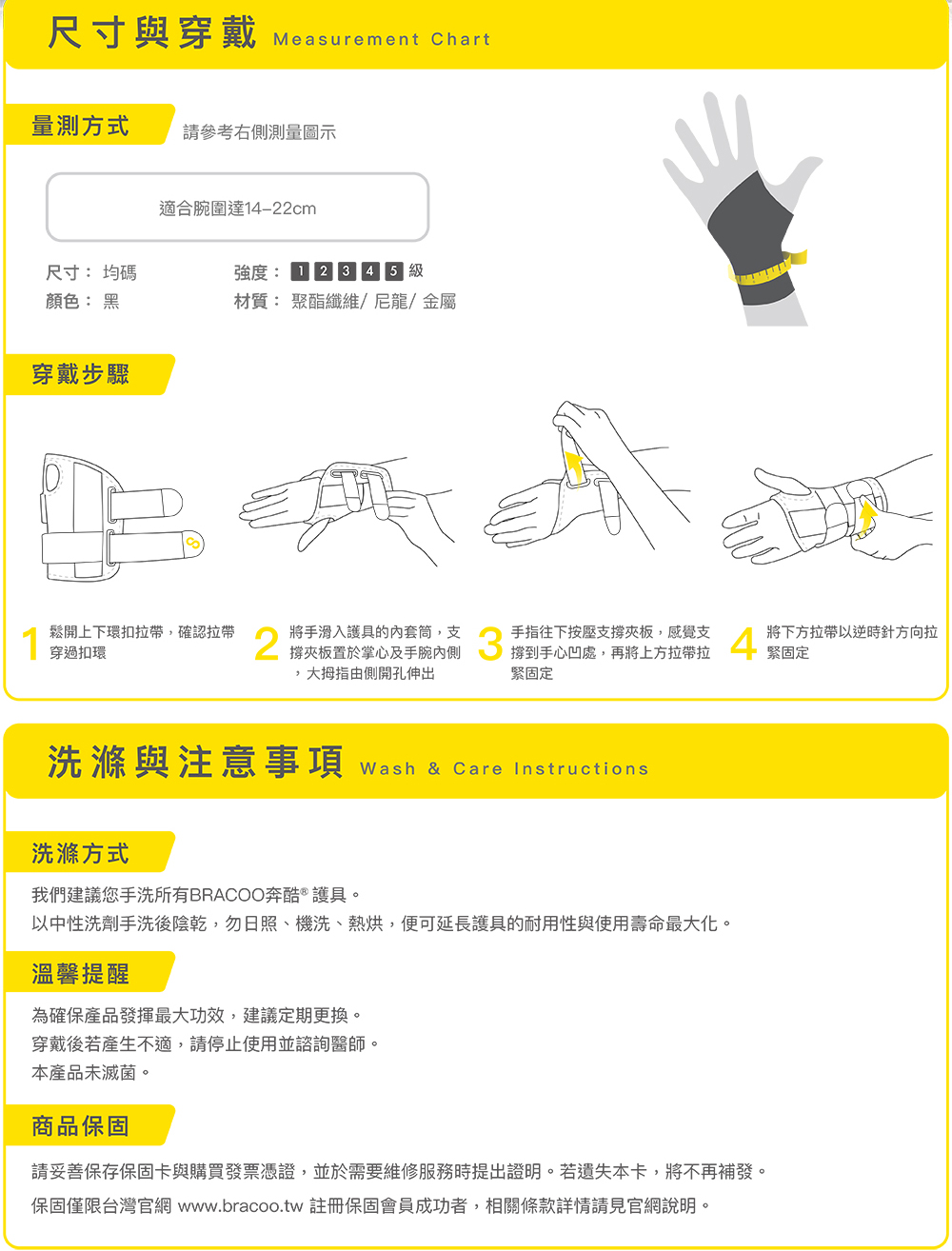 尺寸與穿戴 Measurement Chart

量測方式

請參考右側測量圖示

適合腕圍達14–22cm

尺寸： 均碼
顏色： 黑

強度： 1 2 3 4 5 級
材質： 聚酯纖維/ 尼龍/ 金屬

穿戴步驟

1 鬆開上下環扣拉帶，確認拉帶穿過扣環

2 將手滑入護具的內套筒，支撐夾板置於掌心及手腕內側，大拇指由側開孔伸出

3 手指往下按壓支撐夾板，感覺支撐到手心凹處，再將上方拉帶拉緊固定

4 將下方拉帶以逆時針方向拉緊固定

洗滌與注意事項 Wash & Care Instructions

洗滌方式

我們建議您手洗所有BRACOO奔酷® 護具。
以中性洗劑手洗後陰乾，勿日照、機洗、熱烘，便可延長護具的耐用性與使用壽命最大化。

溫馨提醒

為確保產品發揮最大功效，建議定期更換。
穿戴後若產生不適，請停止使用並諮詢醫師。
本產品未滅菌。

商品保固

請妥善保存保固卡與購買發票憑證，並於需要維修服務時提出證明。若遺失本卡，將不再補發。

保固僅限台灣官網 www.bracoo.tw 註冊保固會員成功者，相關條款詳情請見官網說明。