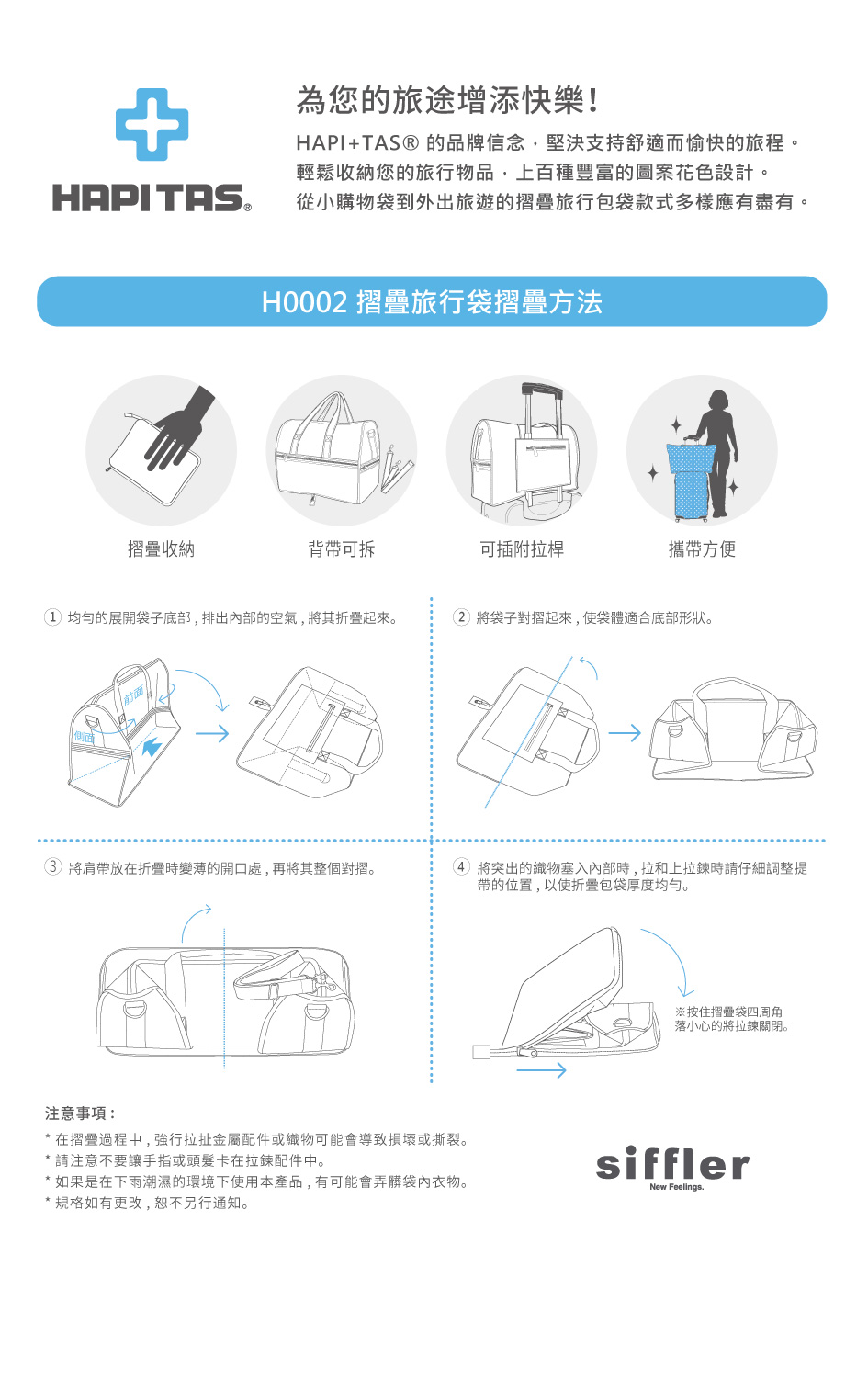 HAPITAS®

為您的旅途增添快樂!

HAPI+TAS® 的品牌信念，堅決支持舒適而愉快的旅程。
輕鬆收納您的旅行物品，上百種豐富的圖案花色設計。
從小購物袋到外出旅遊的摺疊旅行包袋款式多樣應有盡有。

H0002 摺疊旅行袋摺疊方法

摺疊收納

背帶可拆

可插附拉桿

攜帶方便

① 均勻的展開袋子底部，排出內部的空氣，將其折疊起來。

前面

側面

② 將袋子對摺起來，使袋體適合底部形狀。

③ 將肩帶放在折疊時變薄的開口處，再將其整個對摺。

④ 將突出的織物塞入內部時，拉和上拉鍊時請仔細調整提帶的位置，以使折疊包袋厚度均勻。

※按住摺疊袋四周角落小心的將拉鍊關閉。

注意事項：
* 在摺疊過程中，強行拉扯金屬配件或織物可能會導致損壞或撕裂。
* 請注意不要讓手指或頭髮卡在拉鍊配件中。
* 如果是在下雨潮濕的環境下使用本產品，有可能會弄髒袋內衣物。
* 規格如有更改，恕不另行通知。

siffler
New Feelings.