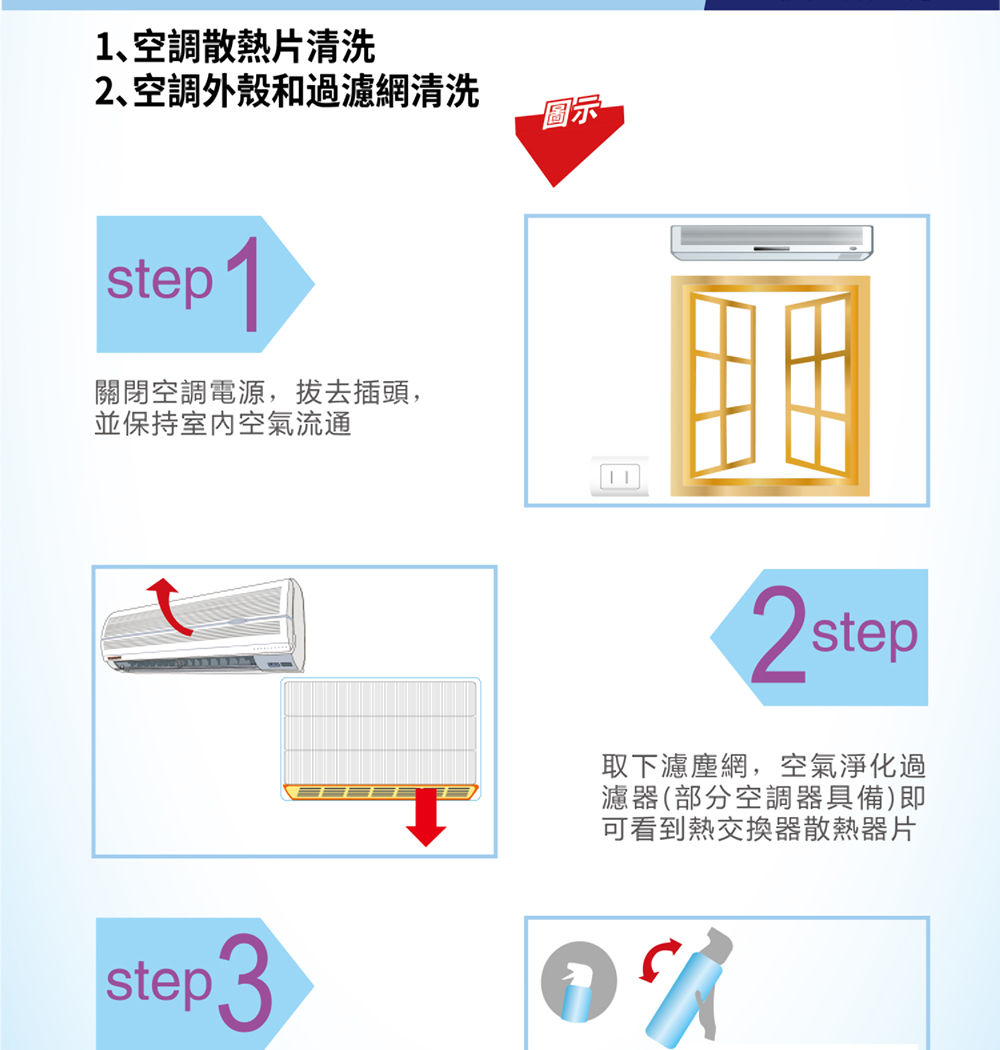 1、空調散熱片清洗
2、空調外殼和過濾網清洗

圖示

step 1

關閉空調電源，拔去插頭，並保持室內空氣流通

2 step

取下濾塵網，空氣淨化過濾器(部分空調器具備)即可看到熱交換器散熱器片

step 3