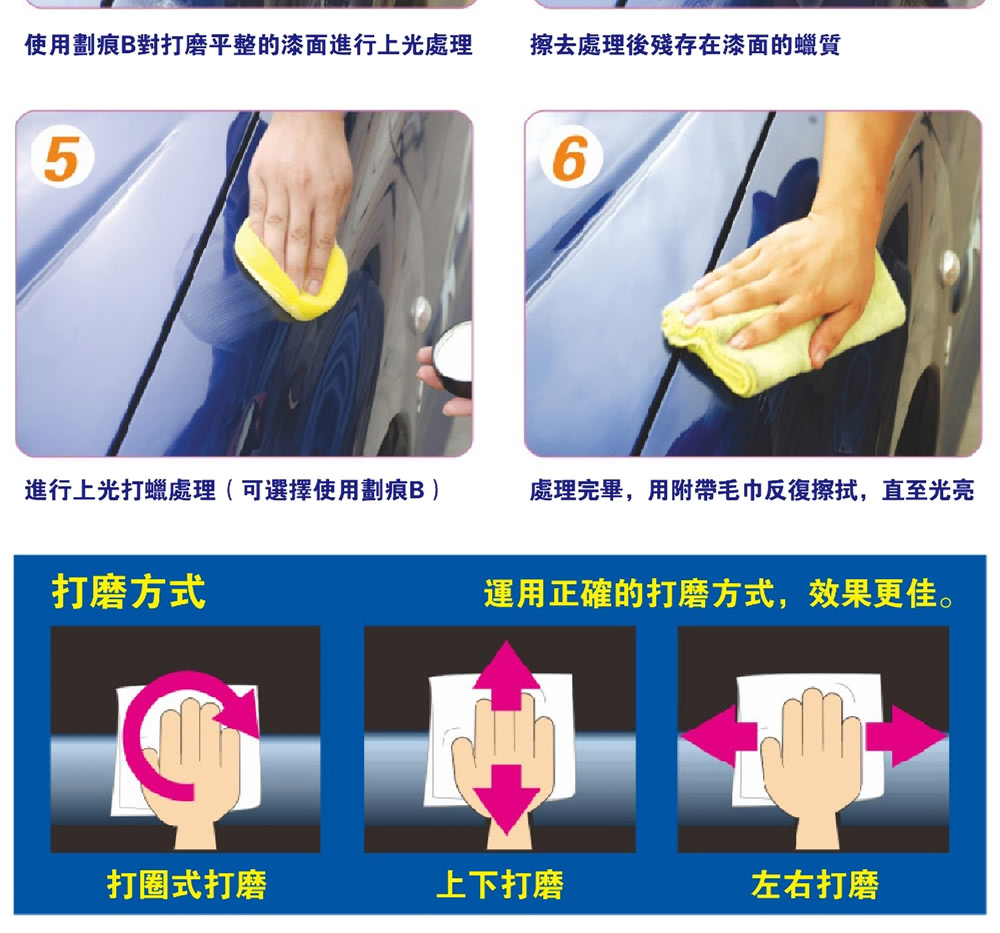 使用劃痕B對打磨平整的漆面進行上光處理

擦去處理後殘存在漆面的蠟質

5

6

進行上光打蠟處理（可選擇使用劃痕B）

處理完畢，用附帶毛巾反復擦拭，直至光亮

打磨方式

運用正確的打磨方式，效果更佳。

打圈式打磨

上下打磨

左右打磨