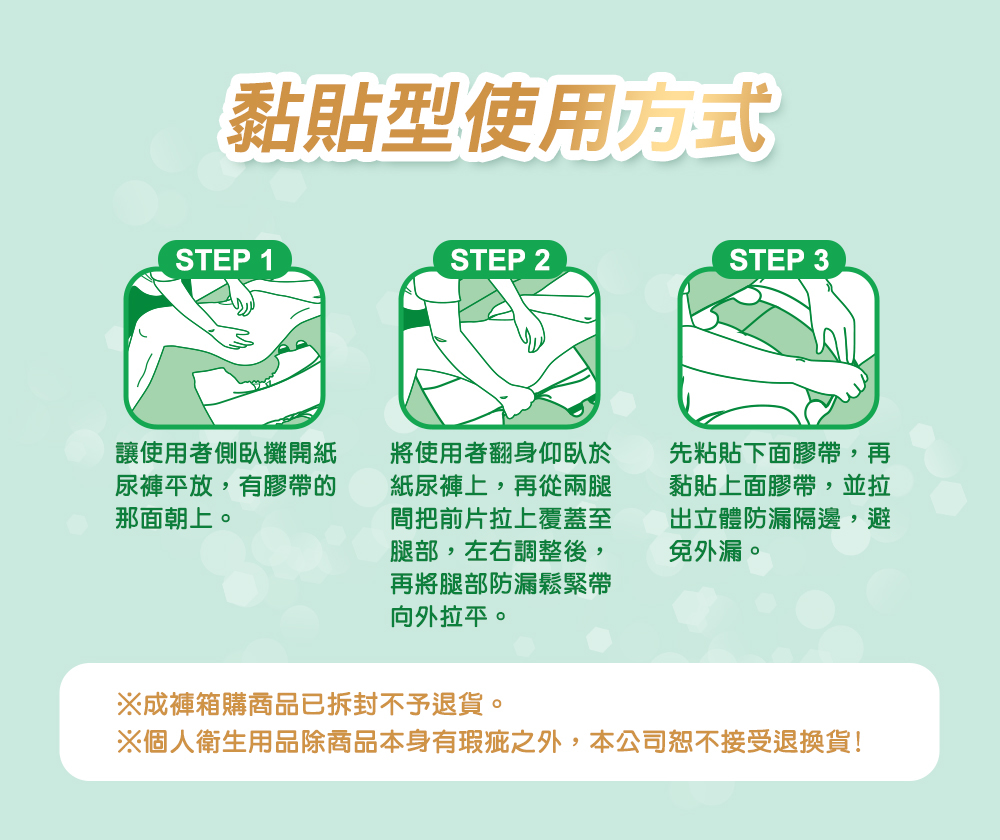 黏貼型使用方式

STEP 1

讓使用者側臥攤開紙尿褲平放，有膠帶的那面朝上。

STEP 2

將使用者翻身仰臥於紙尿褲上，再從兩腿間把前片拉上覆蓋至腿部，左右調整後，再將腿部防漏鬆緊帶向外拉平。

STEP 3

先粘貼下面膠帶，再黏貼上面膠帶，並拉出立體防漏隔邊，避免外漏。

※成褲箱購商品已拆封不予退貨。
※個人衛生用品除商品本身有瑕疵之外，本公司恕不接受退換貨！