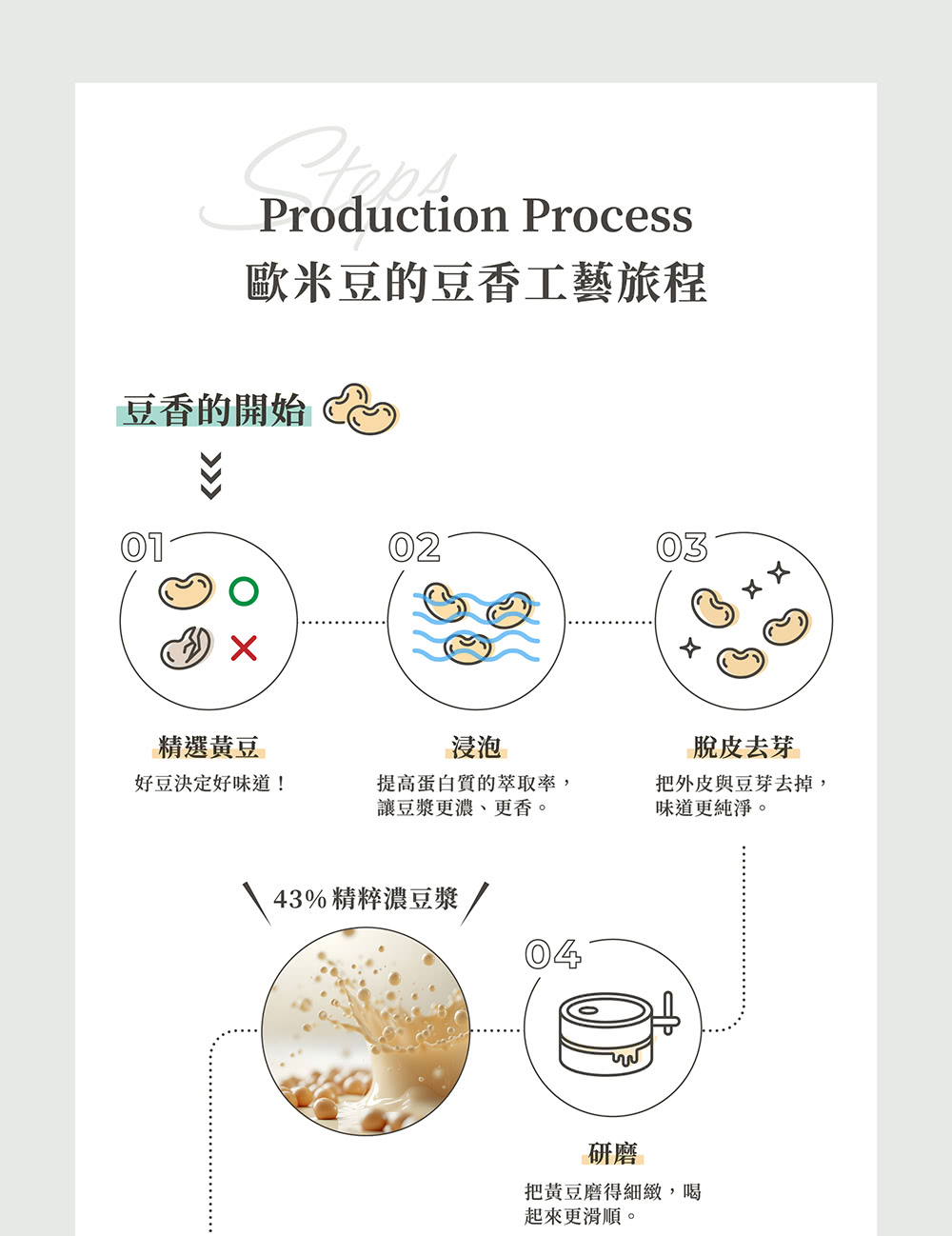 Steps
Production Process
歐米豆的豆香工藝旅程

豆香的開始

01

精選黃豆
好豆決定好味道！

02

浸泡
提高蛋白質的萃取率，讓豆漿更濃、更香。

03

脫皮去芽
把外皮與豆芽去掉，味道更純淨。

43% 精粹濃豆漿

04

研磨
把黃豆磨得細緻，喝起來更滑順。