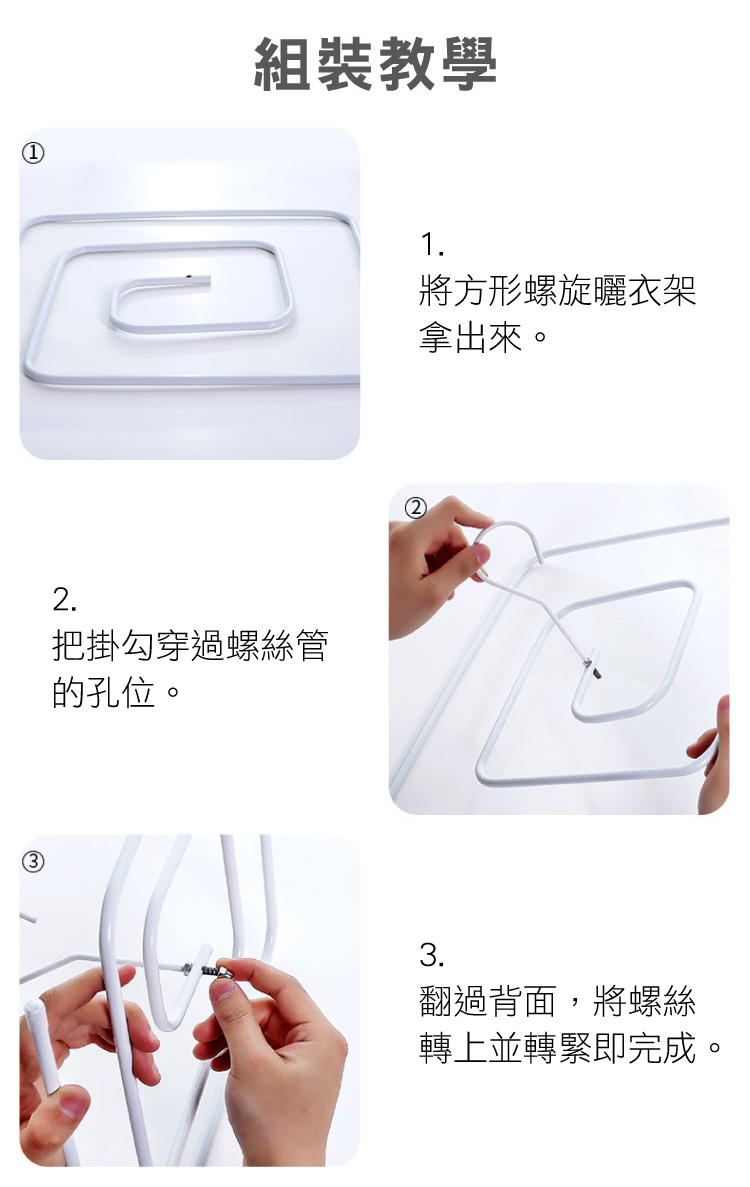 組裝教學

①

1.
將方形螺旋曬衣架拿出來。

②

2.
把掛勾穿過螺絲管的孔位。

③

3.
翻過背面，將螺絲轉上並轉緊即完成。