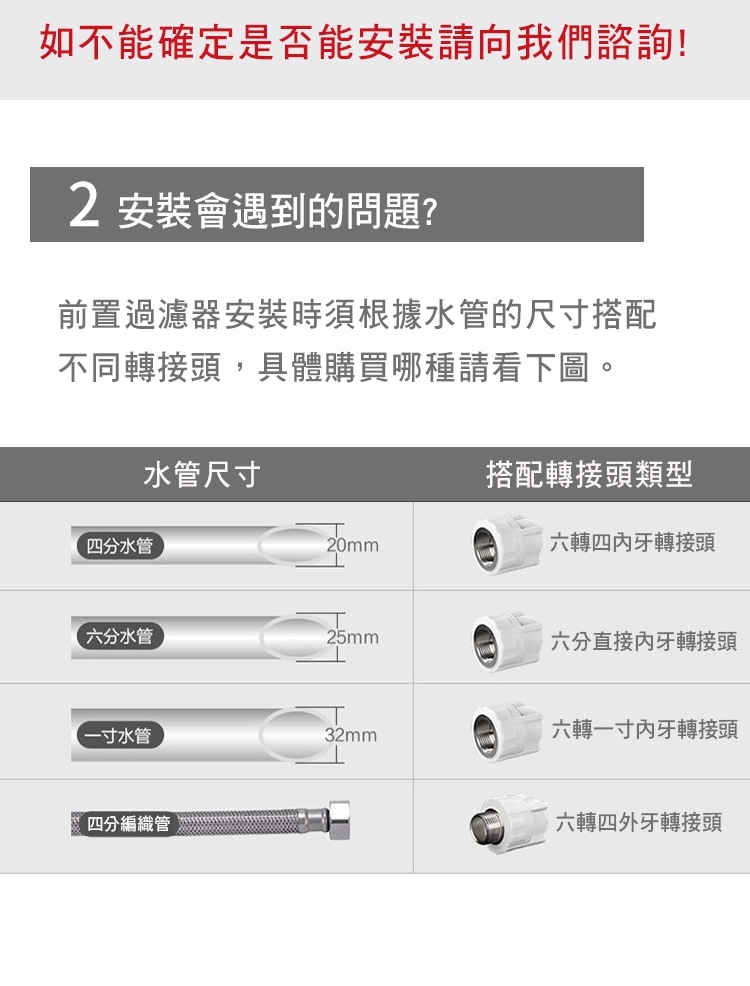 如不能確定是否能安裝請向我們諮詢!

2 安裝會遇到的問題?

前置過濾器安裝時須根據水管的尺寸搭配不同轉接頭，具體購買哪種請看下圖。

| 水管尺寸 | 搭配轉接頭類型 |
|---|---|
| 四分水管 20mm | 六轉四內牙轉接頭 |
| 六分水管 25mm | 六分直接內牙轉接頭 |
| 一寸水管 32mm | 六轉一寸內牙轉接頭 |
| 四分編織管 | 六轉四外牙轉接頭 |