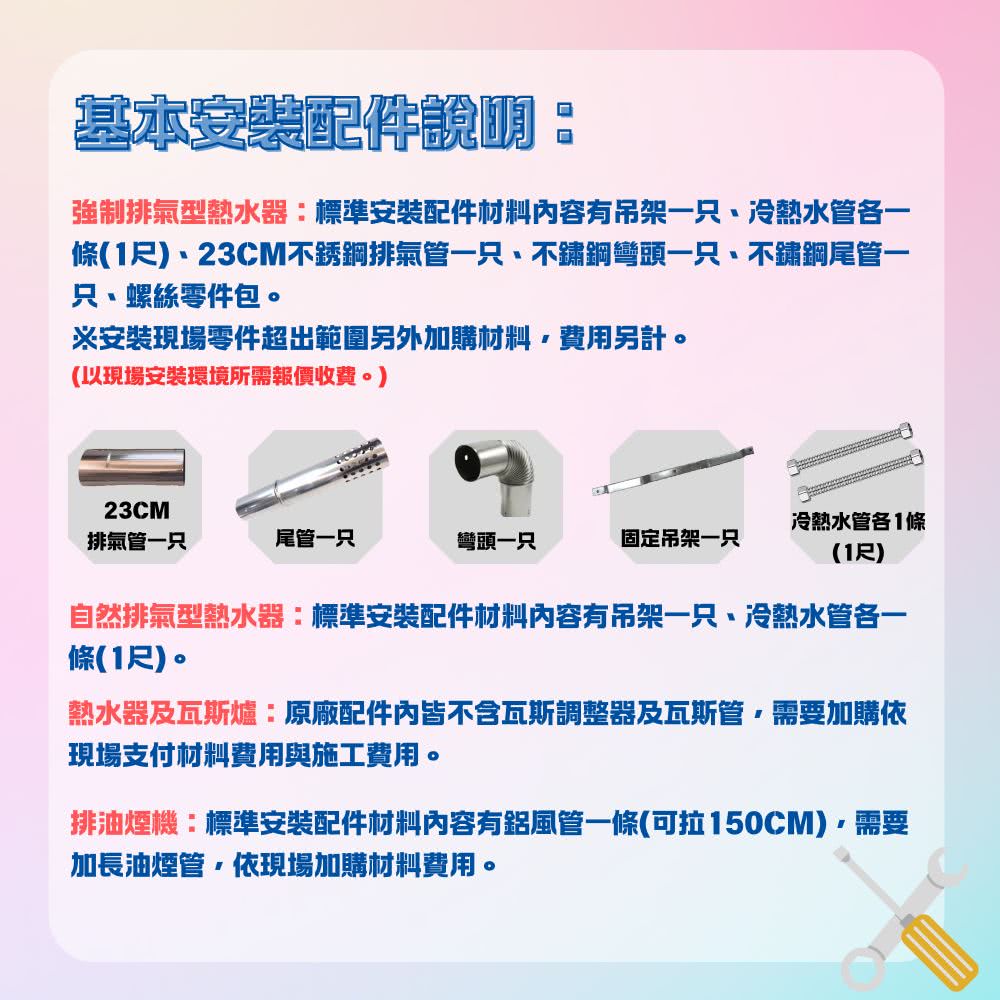 基本安裝配件說明：

強制排氣型熱水器：標準安裝配件材料內容有吊架一只、冷熱水管各一條(1尺)、23CM不銹鋼排氣管一只、不鏽鋼彎頭一只、不鏽鋼尾管一只、螺絲零件包。
※安裝現場零件超出範圍另外加購材料，費用另計。
(以現場安裝環境所需報價收費。)

23CM 排氣管一只

尾管一只

彎頭一只

固定吊架一只

冷熱水管各1條 (1尺)

自然排氣型熱水器：標準安裝配件材料內容有吊架一只、冷熱水管各一條(1尺)。

熱水器及瓦斯爐：原廠配件內皆不含瓦斯調整器及瓦斯管，需要加購依現場支付材料費用與施工費用。

排油煙機：標準安裝配件材料內容有鋁風管一條(可拉150CM)，需要加長油煙管，依現場加購材料費用。