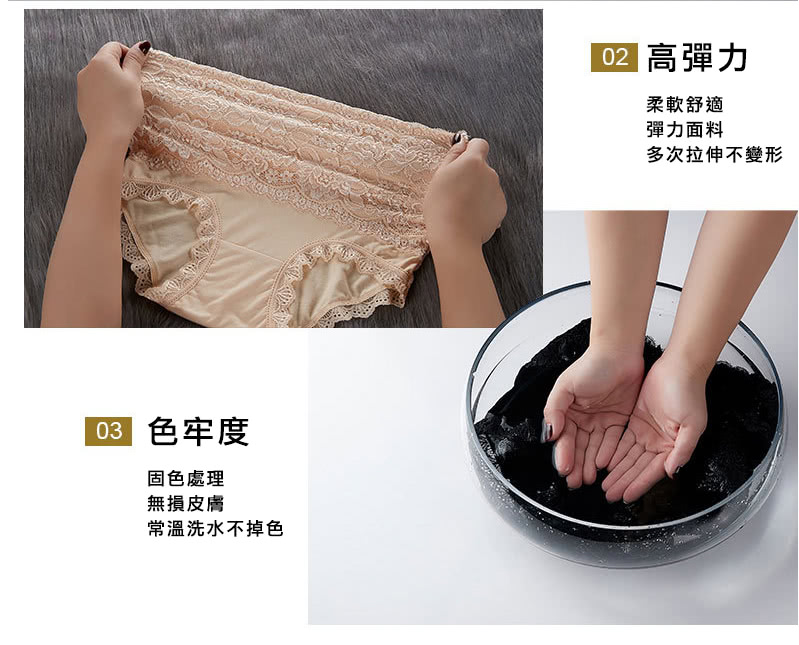 02 高彈力

柔軟舒適
彈力面料
多次拉伸不變形

03 色牢度

固色處理
無損皮膚
常溫洗水不掉色