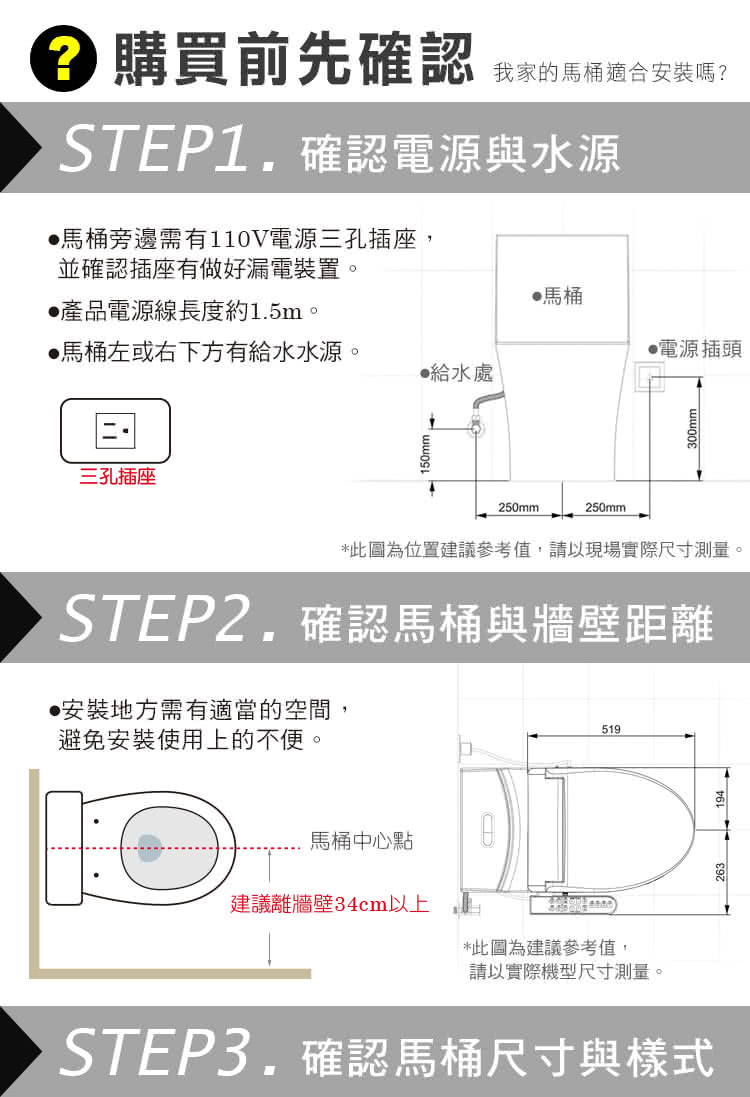 ? 購買前先確認 我家的馬桶適合安裝嗎?

STEP1. 確認電源與水源

●馬桶旁邊需有110V電源三孔插座，並確認插座有做好漏電裝置。

●產品電源線長度約1.5m。

●馬桶左或右下方有給水水源。

三孔插座

●馬桶

●電源插頭

●給水處

150mm

300mm

250mm

250mm

*此圖為位置建議參考值，請以現場實際尺寸測量。

STEP2. 確認馬桶與牆壁距離

●安裝地方需有適當的空間，避免安裝使用上的不便。

馬桶中心點

建議離牆壁34cm以上

519

194

263

*此圖為建議參考值，請以實際機型尺寸測量。

STEP3. 確認馬桶尺寸與樣式