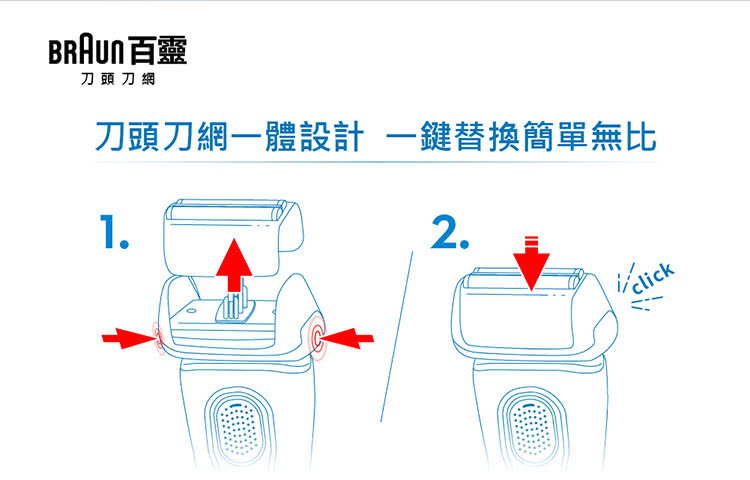 BRAUN 百靈
刀頭刀網

刀頭刀網一體設計 一鍵替換簡單無比

1.

2.

click