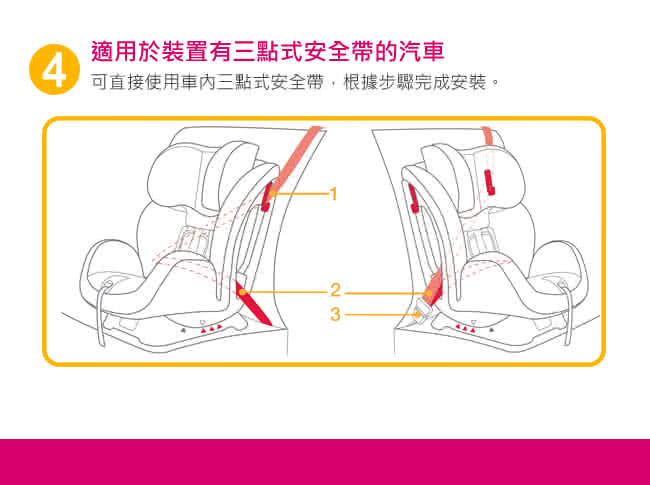 4

適用於裝置有三點式安全帶的汽車

可直接使用車內三點式安全帶，根據步驟完成安裝。

1

2

3