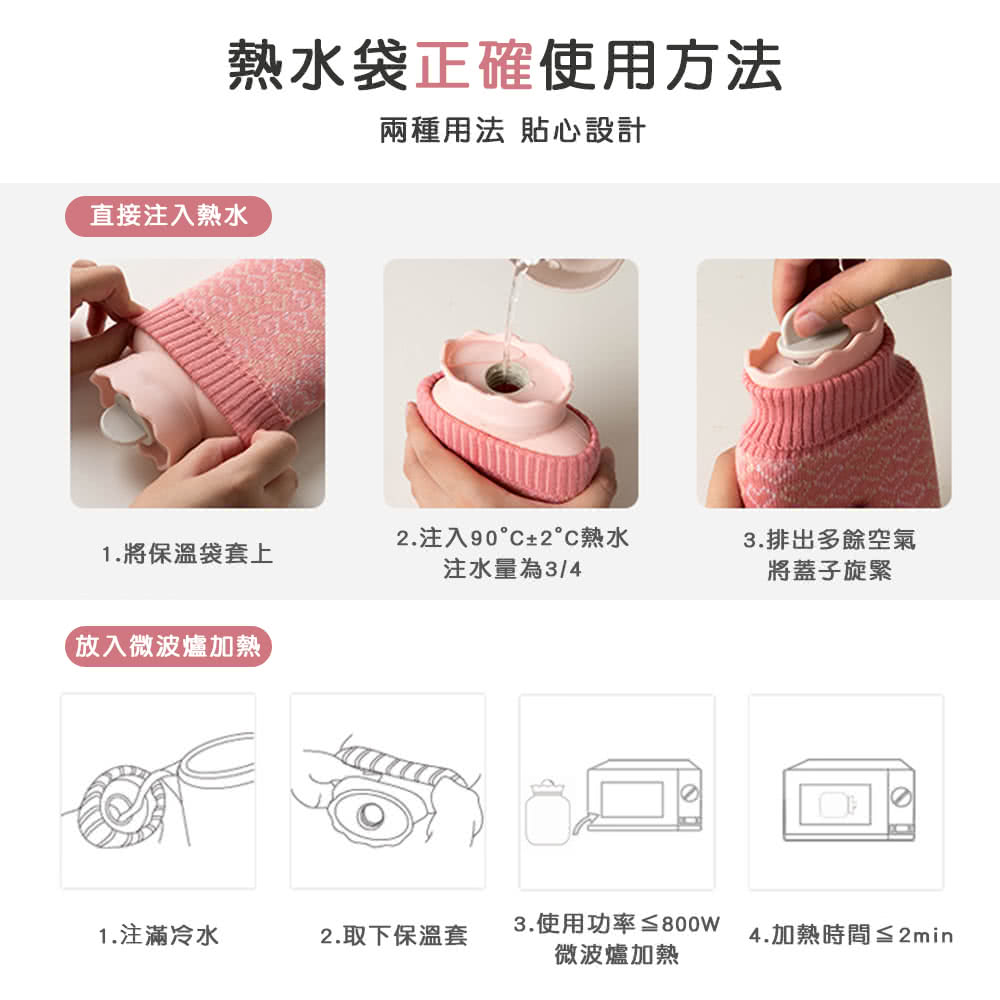 熱水袋正確使用方法

兩種用法 貼心設計

直接注入熱水

1.將保溫袋套上

2.注入90°C±2°C熱水
注水量為3/4

3.排出多餘空氣
將蓋子旋緊

放入微波爐加熱

1.注滿冷水

2.取下保溫套

3.使用功率≦800W
微波爐加熱

4.加熱時間≦2min