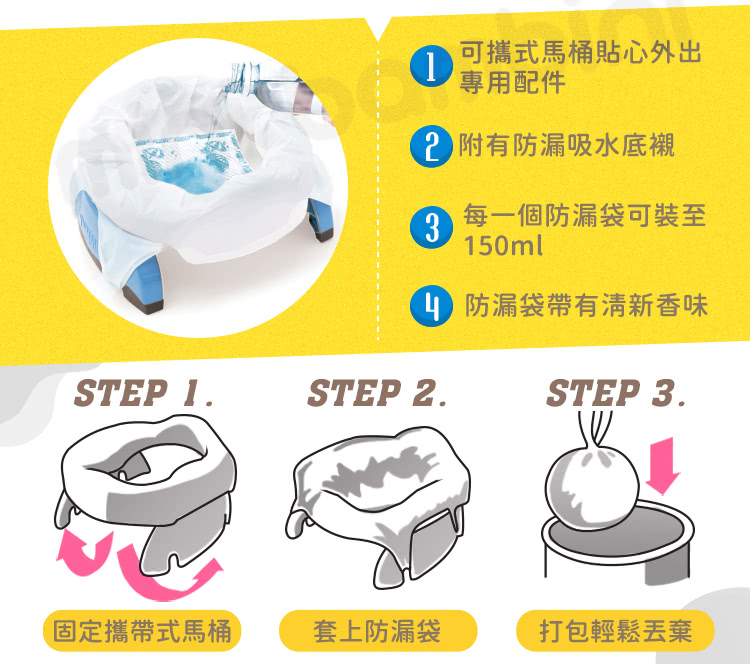 1 可攜式馬桶貼心外出專用配件

2 附有防漏吸水底襯

3 每一個防漏袋可裝至150ml

4 防漏袋帶有清新香味

STEP 1.
固定攜帶式馬桶

STEP 2.
套上防漏袋

STEP 3.
打包輕鬆丟棄