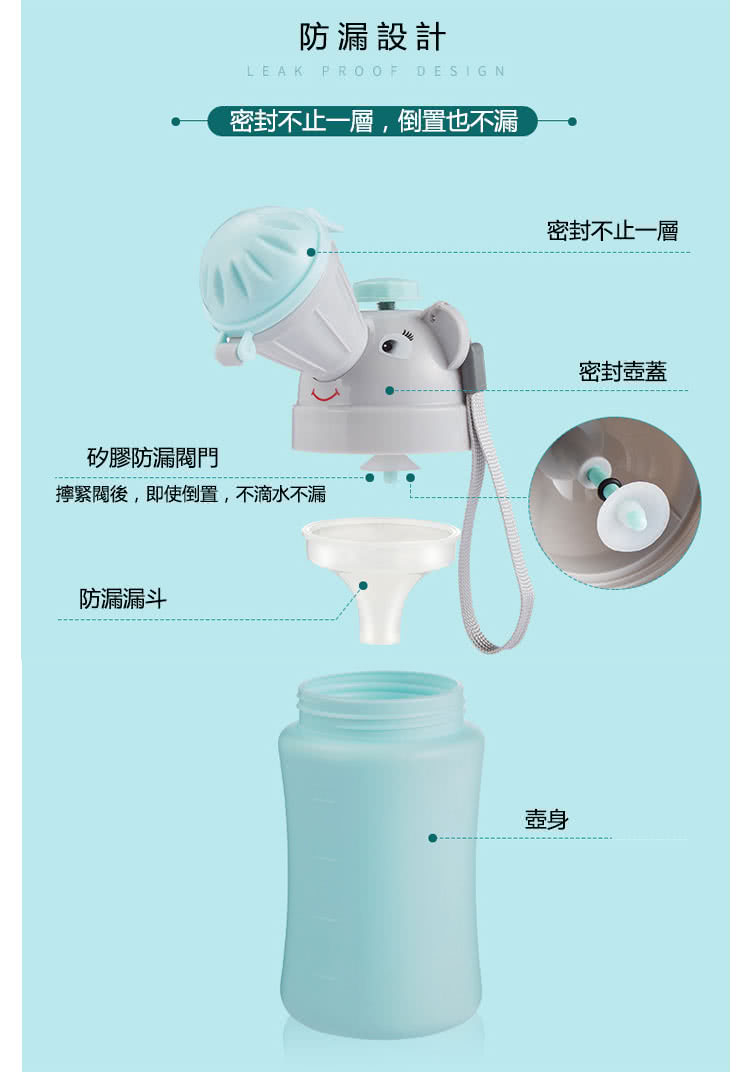 防漏設計
LEAK PROOF DESIGN

密封不止一層，倒置也不漏

密封不止一層

密封壺蓋

矽膠防漏閥門
擰緊閥後，即使倒置，不滴水不漏

防漏漏斗

壺身