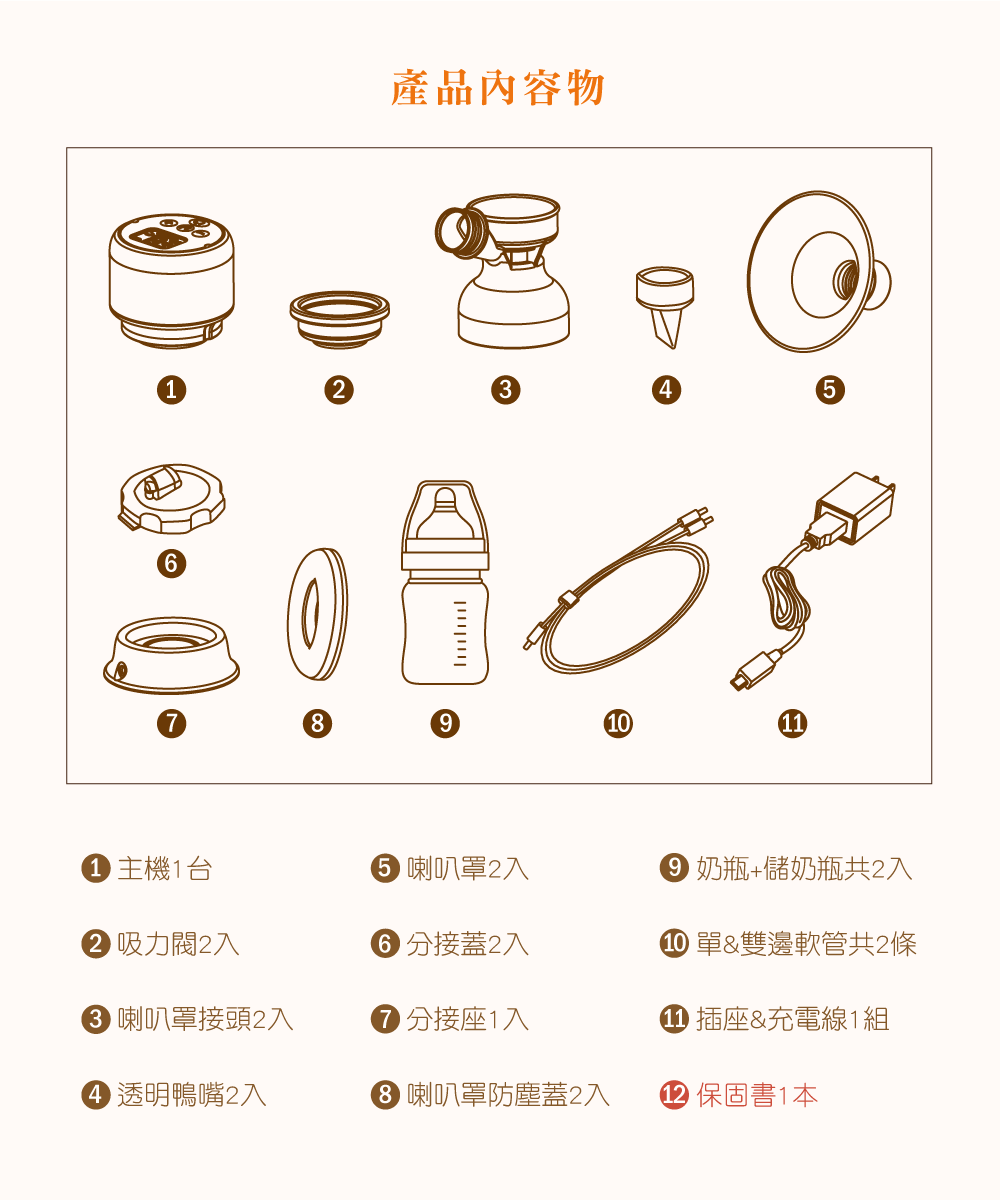 產品內容物

1
2
3
4
5
6
7
8
9
10
11

1 主機1台

2 吸力閥2入

3 喇叭罩接頭2入

4 透明鴨嘴2入

5 喇叭罩2入

6 分接蓋2入

7 分接座1入

8 喇叭罩防塵蓋2入

9 奶瓶+儲奶瓶共2入

10 單&雙邊軟管共2條

11 插座&充電線1組

12 保固書1本