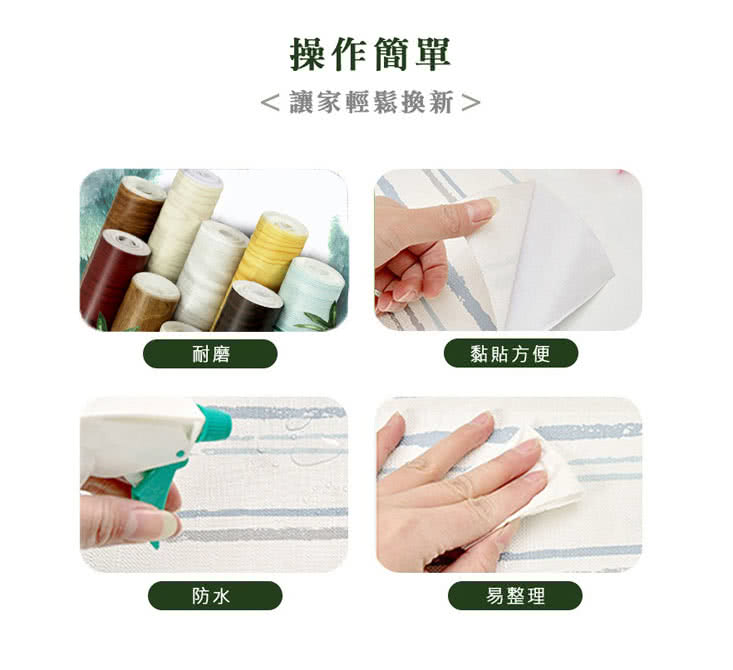 操作簡單

<讓家輕鬆換新>

耐磨

黏貼方便

防水

易整理