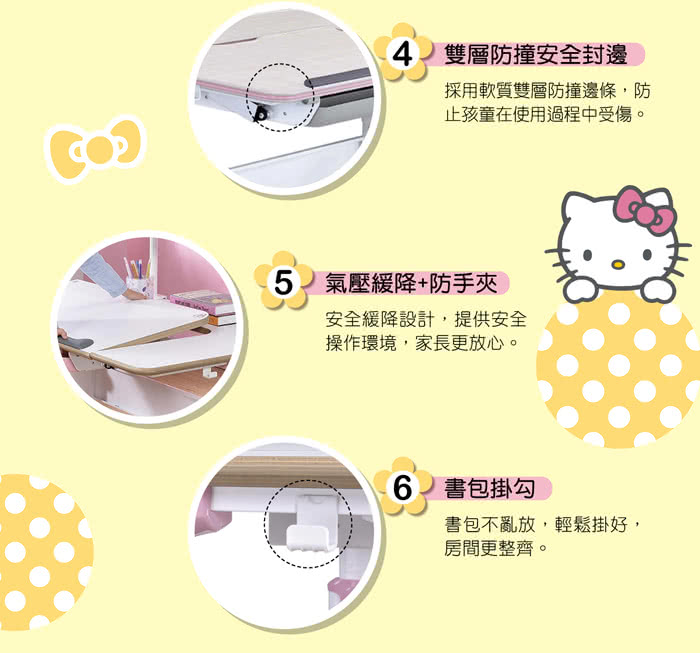 4 雙層防撞安全封邊

採用軟質雙層防撞邊條，防止孩童在使用過程中受傷。

5 氣壓緩降+防手夾

安全緩降設計，提供安全操作環境，家長更放心。

6 書包掛勾

書包不亂放，輕鬆掛好，房間更整齊。