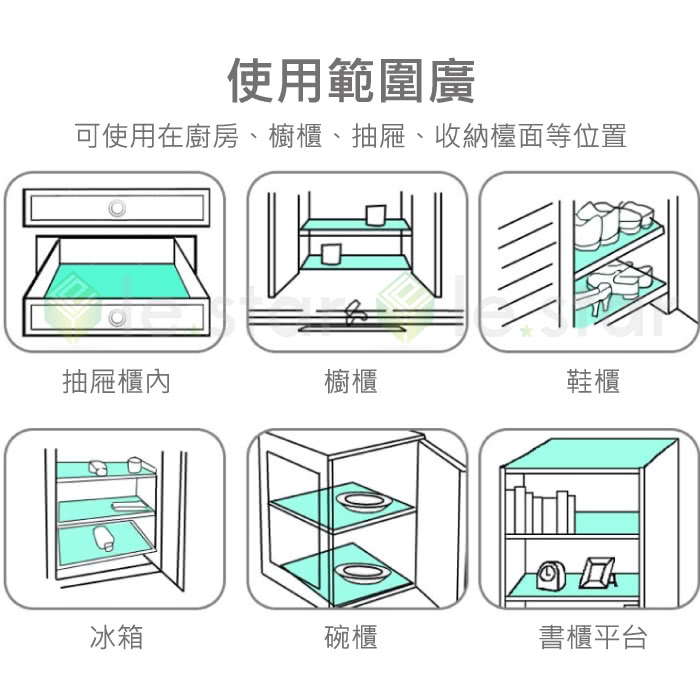 使用範圍廣

可使用在廚房、櫥櫃、抽屜、收納檯面等位置

le.star le.star

抽屜櫃內

櫥櫃

鞋櫃

冰箱

碗櫃

書櫃平台