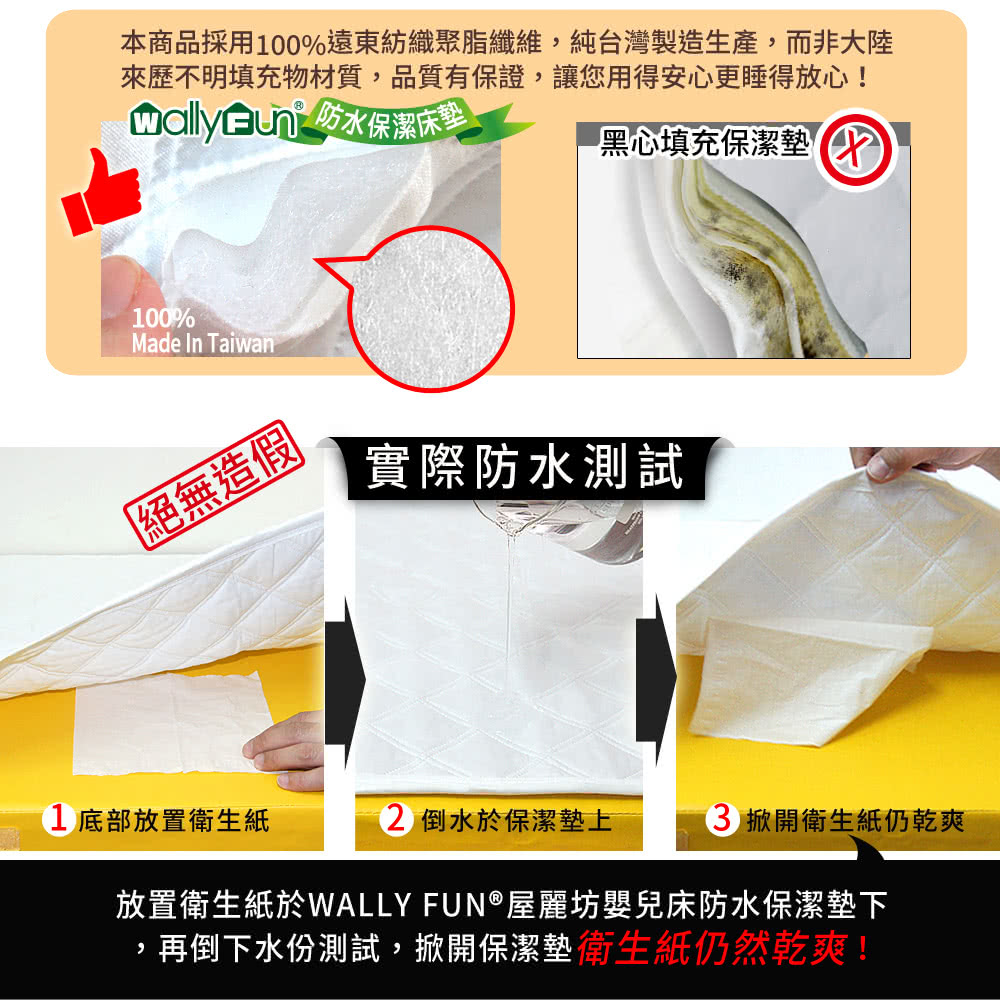 本商品採用100%遠東紡織聚脂纖維，純台灣製造生產，而非大陸來歷不明填充物材質，品質有保證，讓您用得安心更睡得放心！

WallyFun® 防水保潔床墊

100%
Made In Taiwan

黑心填充保潔墊

絕無造假

實際防水測試

1 底部放置衛生紙

2 倒水於保潔墊上

3 掀開衛生紙仍乾爽

放置衛生紙於WALLY FUN®屋麗坊嬰兒床防水保潔墊下，再倒下水份測試，掀開保潔墊衛生紙仍然乾爽！