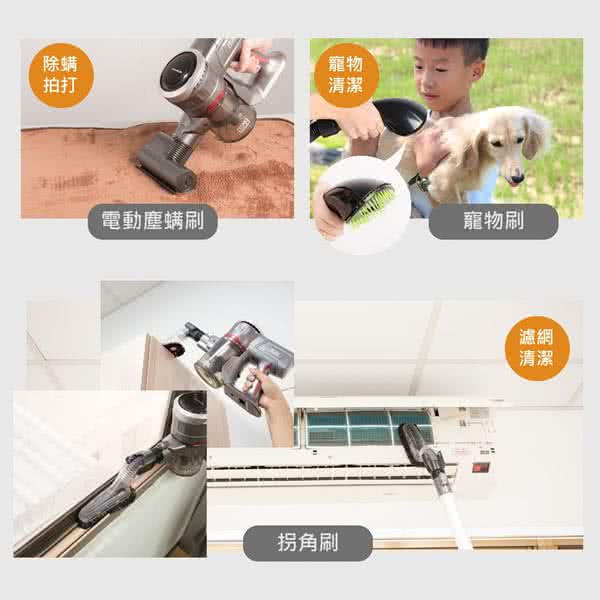 除蟎
拍打

電動塵蟎刷

寵物
清潔

寵物刷

濾網
清潔

拐角刷