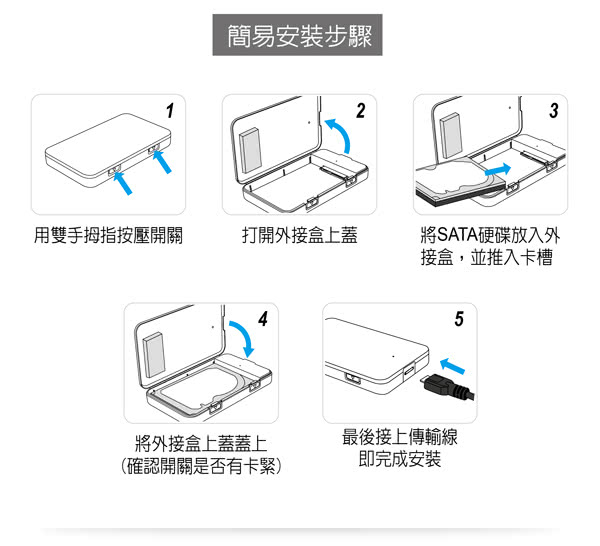 簡易安裝步驟

1

用雙手拇指按壓開關

2

打開外接盒上蓋

3

將SATA硬碟放入外接盒，並推入卡槽

4

將外接盒上蓋蓋上
(確認開關是否有卡緊)

5

最後接上傳輸線
即完成安裝