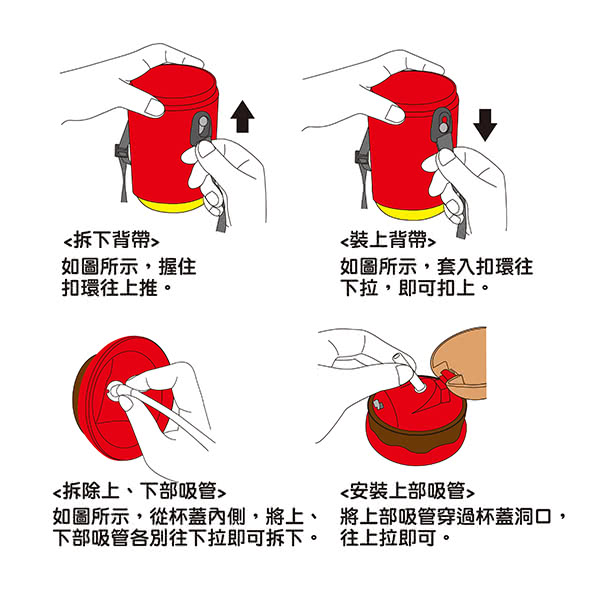 <拆下背帶>
如圖所示，握住扣環往上推。

<裝上背帶>
如圖所示，套入扣環往下拉，即可扣上。

<拆除上、下部吸管>
如圖所示，從杯蓋內側，將上、下部吸管各別往下拉即可拆下。

<安裝上部吸管>
將上部吸管穿過杯蓋洞口，往上拉即可。