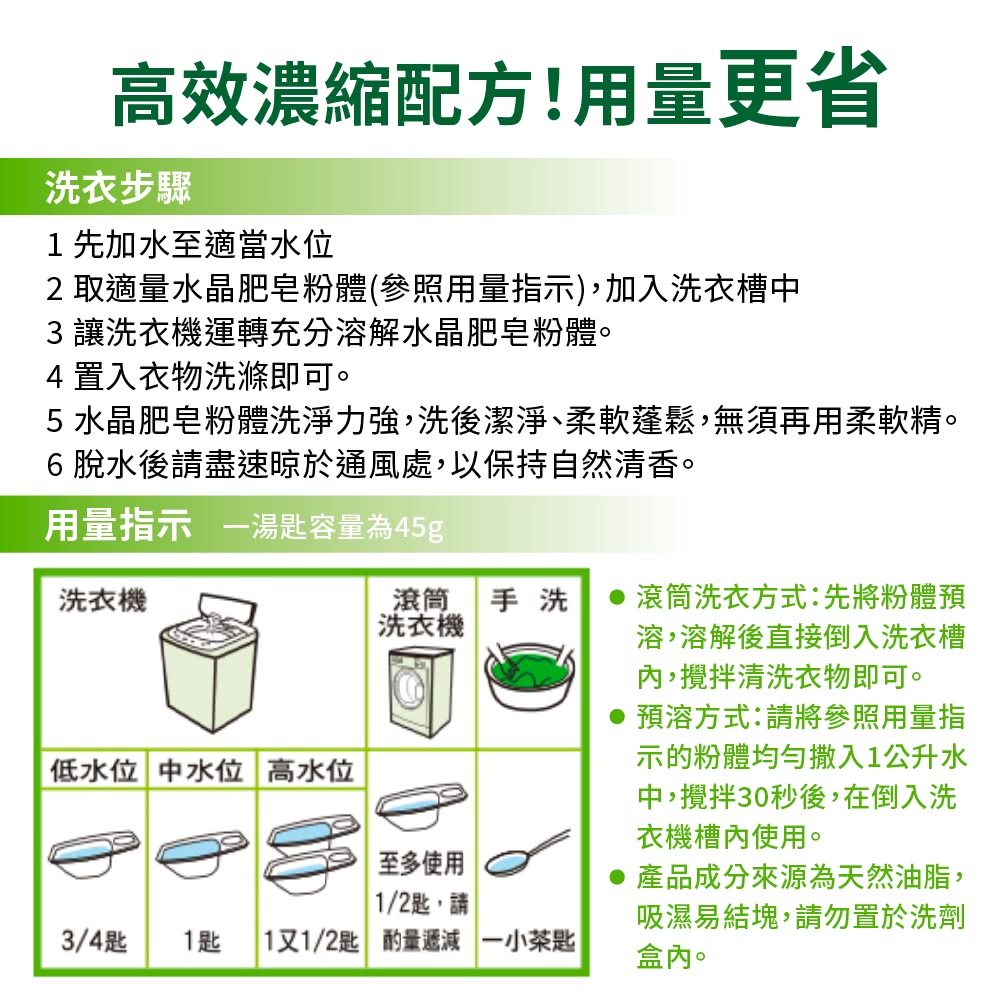 高效濃縮配方！用量更省

洗衣步驟

1 先加水至適當水位
2 取適量水晶肥皂粉體(參照用量指示)，加入洗衣槽中
3 讓洗衣機運轉充分溶解水晶肥皂粉體。
4 置入衣物洗滌即可。
5 水晶肥皂粉體洗淨力強，洗後潔淨、柔軟蓬鬆，無須再用柔軟精。
6 脫水後請盡速晾於通風處，以保持自然清香。

用量指示 一湯匙容量為45g

| 洗衣機 | | | 滾筒洗衣機 | 手 洗 |
|---|---|---|---|---|
| 低水位 | 中水位 | 高水位 | | |
| 3/4匙 | 1匙 | 1又1/2匙 | 至多使用1/2匙，請酌量遞減 | 一小茶匙 |

● 滾筒洗衣方式：先將粉體預溶，溶解後直接倒入洗衣槽內，攪拌清洗衣物即可。
● 預溶方式：請將參照用量指示的粉體均勻撒入1公升水中，攪拌30秒後，在倒入洗衣機槽內使用。
● 產品成分來源為天然油脂，吸濕易結塊，請勿置於洗劑盒內。