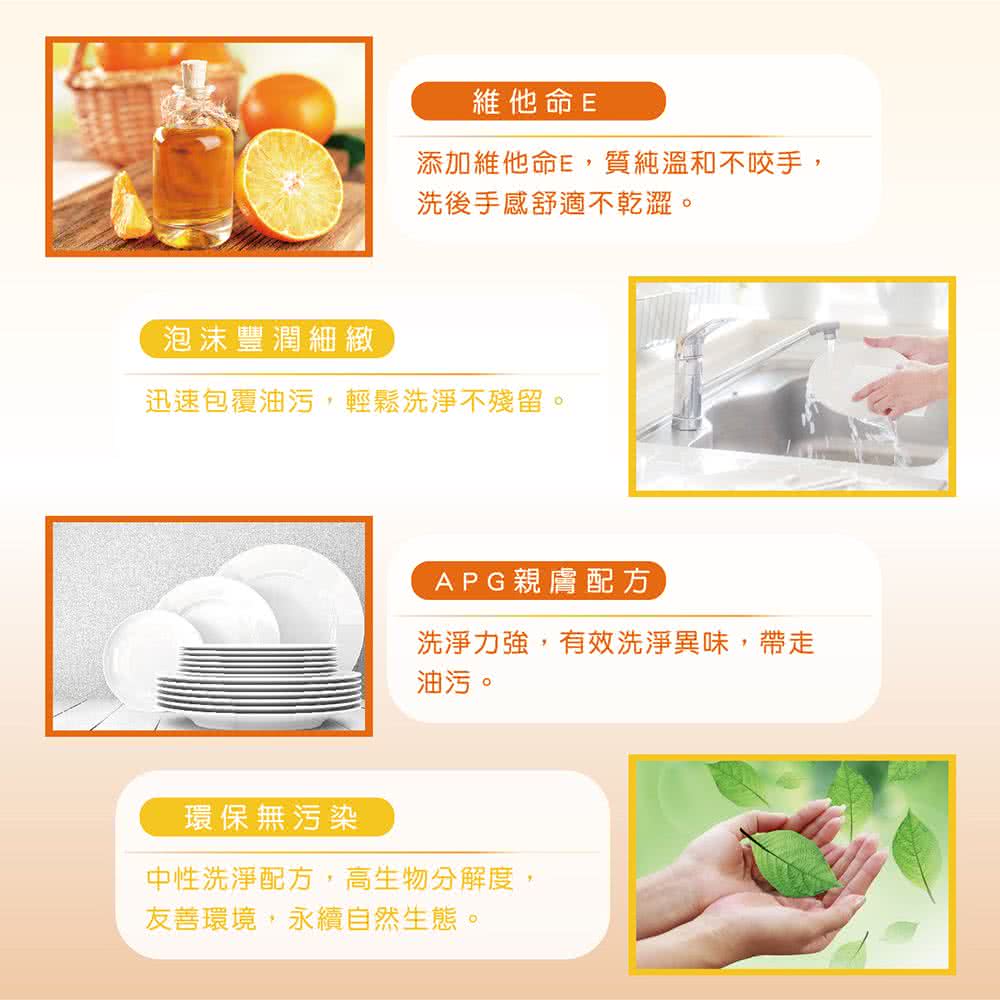 維他命E

添加維他命E，質純溫和不咬手，洗後手感舒適不乾澀。

泡沫豐潤細緻

迅速包覆油污，輕鬆洗淨不殘留。

APG親膚配方

洗淨力強，有效洗淨異味，帶走油污。

環保無污染

中性洗淨配方，高生物分解度，友善環境，永續自然生態。