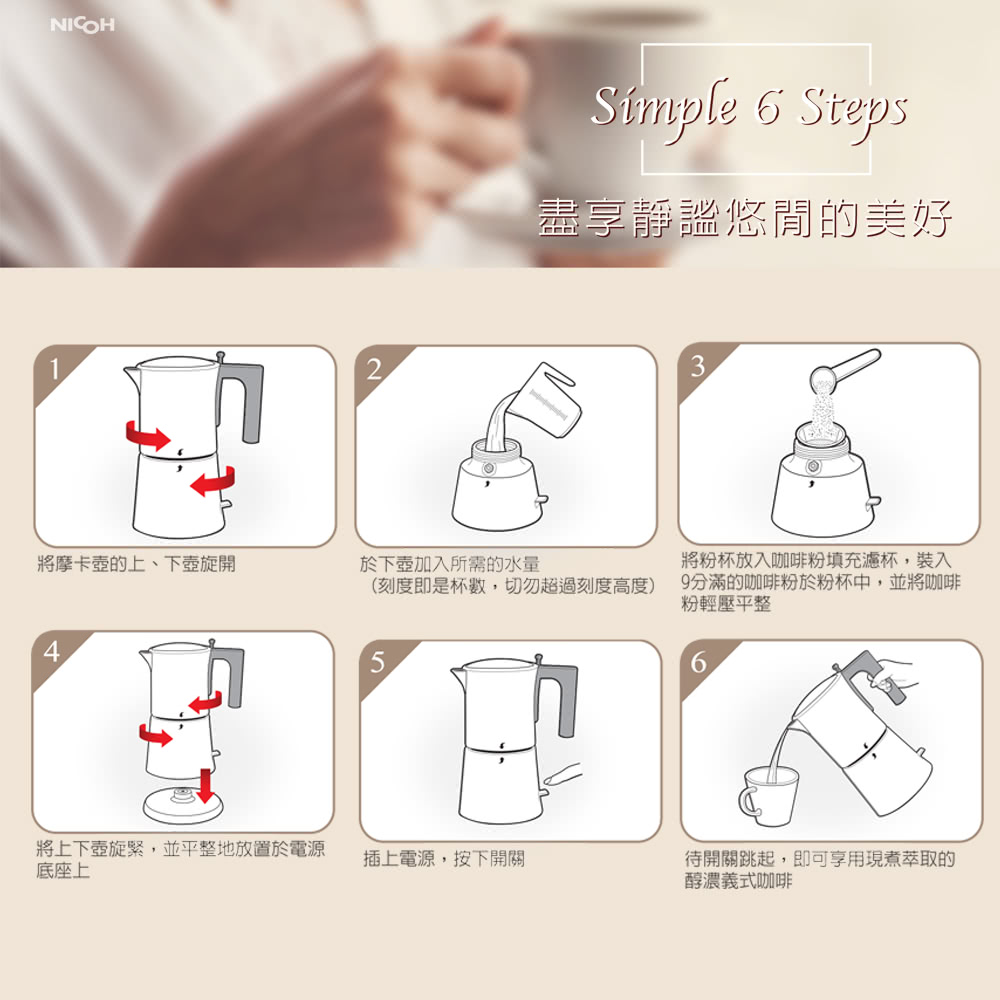 NICOH

Simple 6 Steps

盡享靜謐悠閒的美好

1

將摩卡壺的上、下壺旋開

2

於下壺加入所需的水量
（刻度即是杯數，切勿超過刻度高度）

3

將粉杯放入咖啡粉填充濾杯，裝入9分滿的咖啡粉於粉杯中，並將咖啡粉輕壓平整

4

將上下壺旋緊，並平整地放置於電源底座上

5

插上電源，按下開關

6

待開關跳起，即可享用現煮萃取的醇濃義式咖啡