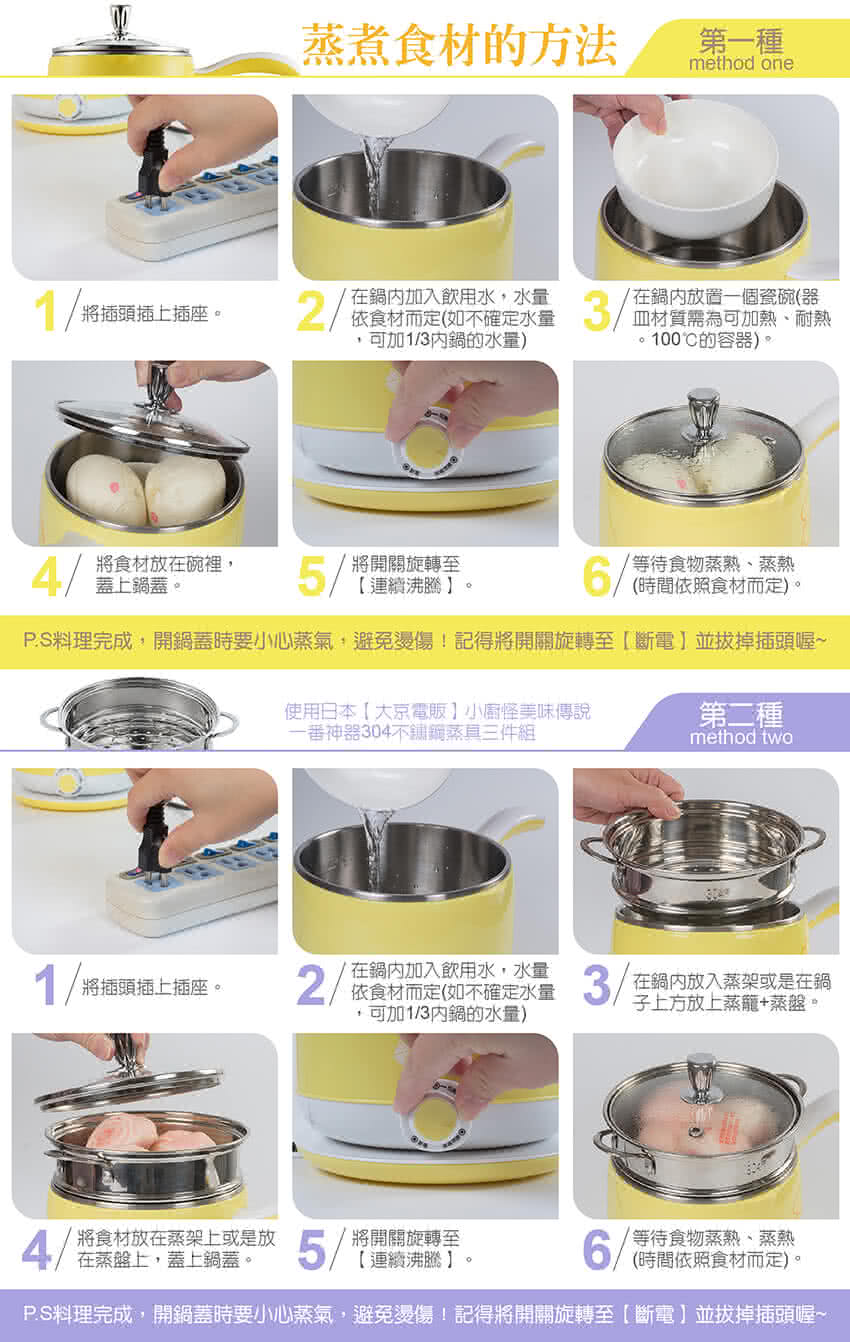 蒸煮食材的方法

第一種
method one

1 將插頭插上插座。

2 在鍋內加入飲用水，水量依食材而定(如不確定水量，可加1/3內鍋的水量)

3 在鍋內放置一個瓷碗(器皿材質需為可加熱、耐熱。100℃的容器)。

4 將食材放在碗裡，蓋上鍋蓋。

5 將開關旋轉至【連續沸騰】。

6 等待食物蒸熟、蒸熱(時間依照食材而定)。

P.S料理完成，開鍋蓋時要小心蒸氣，避免燙傷！記得將開關旋轉至【斷電】並拔掉插頭喔~

使用日本【大京電販】小廚怪美味傳說一番神器304不鏽鋼蒸具三件組

第二種
method two

1 將插頭插上插座。

2 在鍋內加入飲用水，水量依食材而定(如不確定水量，可加1/3內鍋的水量)

3 在鍋內放入蒸架或是在鍋子上方放上蒸籠+蒸盤。

4 將食材放在蒸架上或是放在蒸盤上，蓋上鍋蓋。

5 將開關旋轉至【連續沸騰】。

6 等待食物蒸熟、蒸熱(時間依照食材而定)。

P.S料理完成，開鍋蓋時要小心蒸氣，避免燙傷！記得將開關旋轉至【斷電】並拔掉插頭喔~