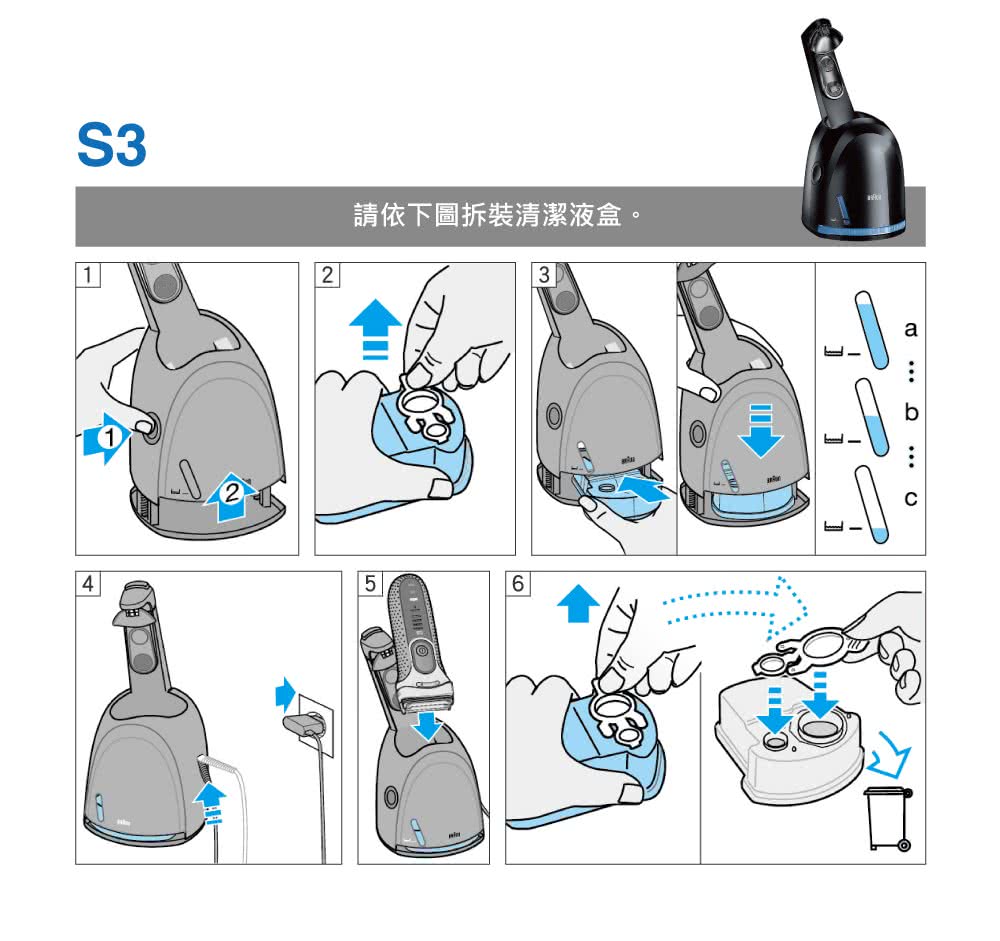 S3

請依下圖拆裝清潔液盒。

1

1

2

2

3

a

b

c

4

5

6