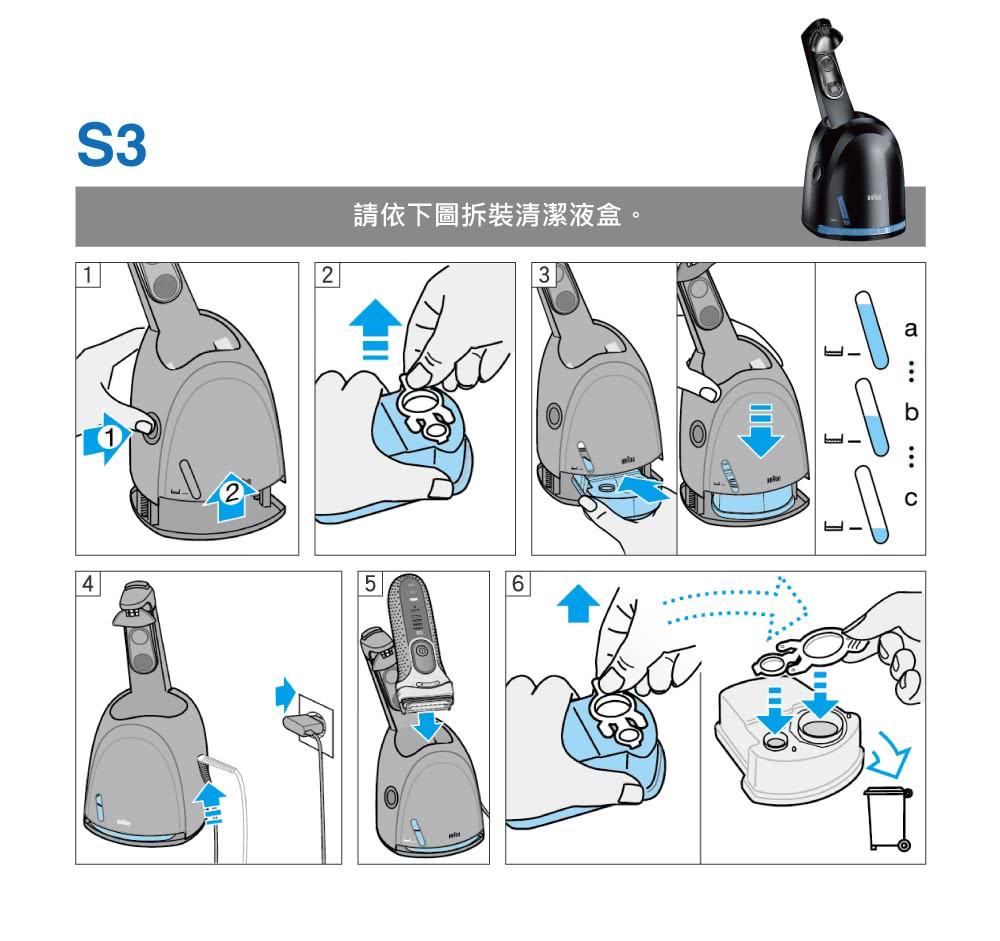 S3

請依下圖拆裝清潔液盒。

1

1

2

2

3

a

b

c

4

5

6