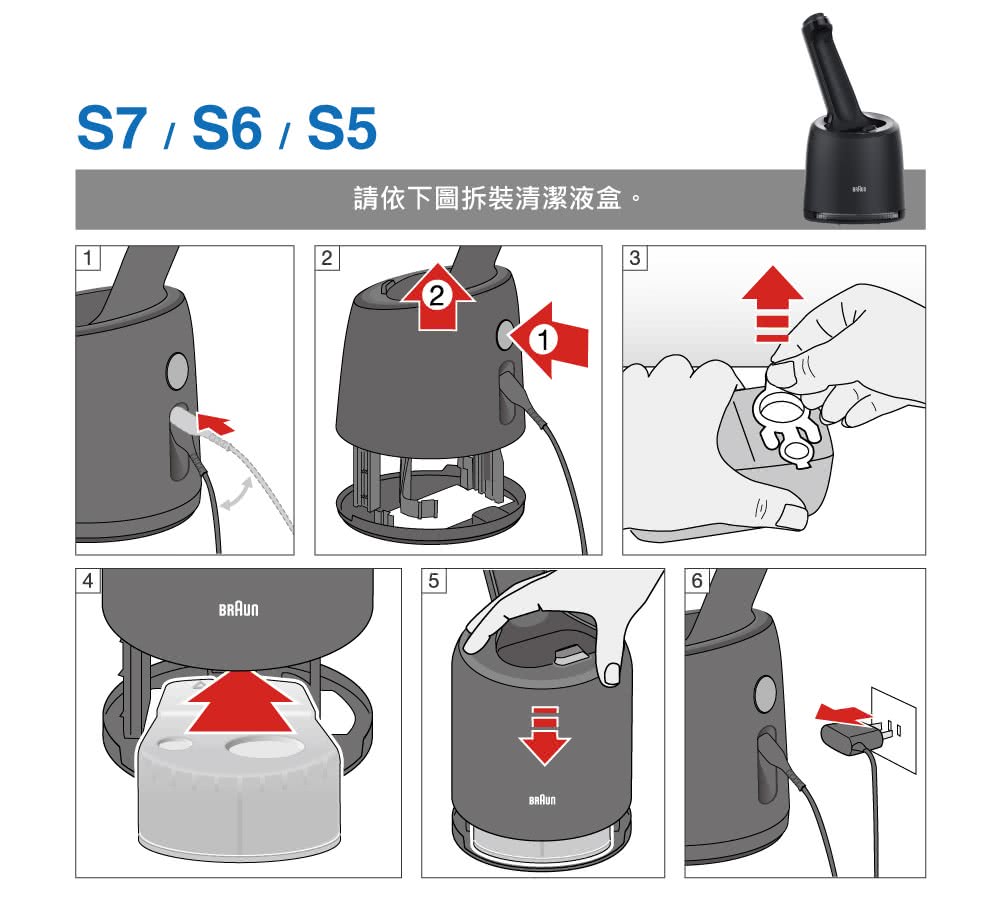 S7 / S6 / S5

請依下圖拆裝清潔液盒。

BRAUN

1

2

2

1

3

4

BRAUN

5

BRAUN

6