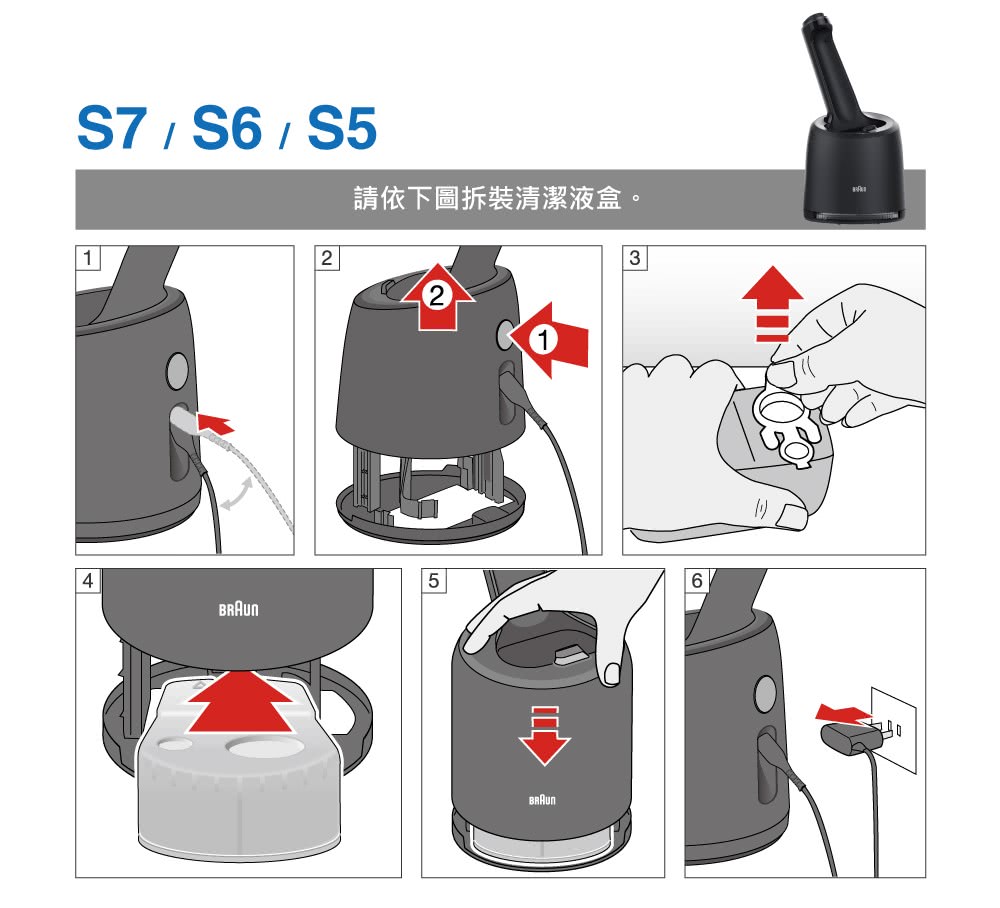 S7 / S6 / S5

請依下圖拆裝清潔液盒。

BRAUN

1

2

2

1

3

4

BRAUN

5

BRAUN

6