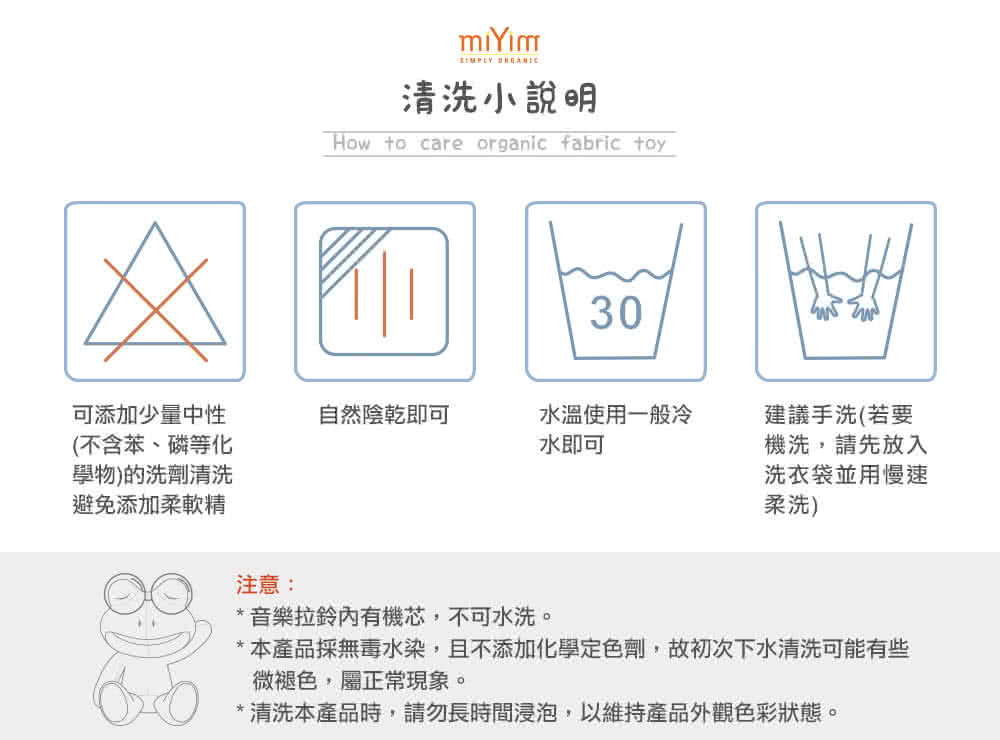 miYim
SIMPLY ORGANIC

清洗小說明

How to care organic fabric toy

30

可添加少量中性(不含苯、磷等化學物)的洗劑清洗避免添加柔軟精

自然陰乾即可

水溫使用一般冷水即可

建議手洗(若要機洗，請先放入洗衣袋並用慢速柔洗)

注意：

* 音樂拉鈴內有機芯，不可水洗。

* 本產品採無毒水染，且不添加化學定色劑，故初次下水清洗可能有些微褪色，屬正常現象。

* 清洗本產品時，請勿長時間浸泡，以維持產品外觀色彩狀態。