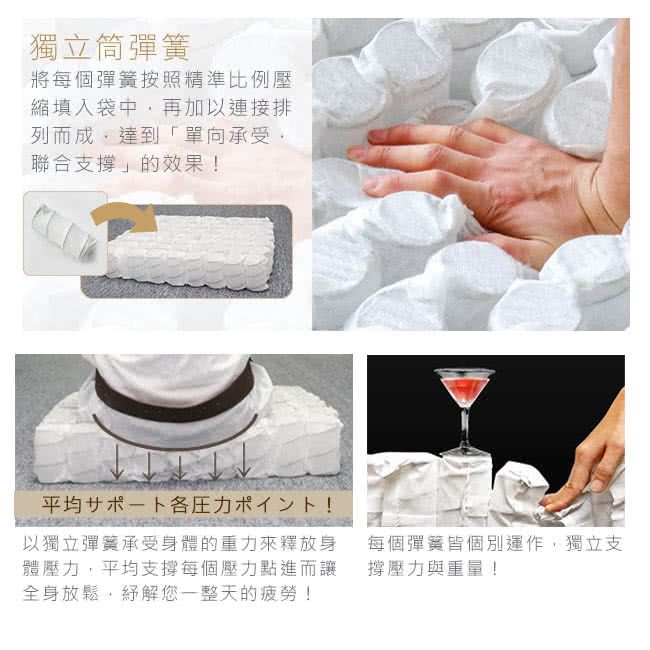 獨立筒彈簧

將每個彈簧按照精準比例壓縮填入袋中，再加以連接排列而成，達到「單向承受，聯合支撐」的效果！

平均サポート各圧力ポイント！

以獨立彈簧承受身體的重力來釋放身體壓力，平均支撐每個壓力點進而讓全身放鬆，紓解您一整天的疲勞！

每個彈簧皆個別運作，獨立支撐壓力與重量！