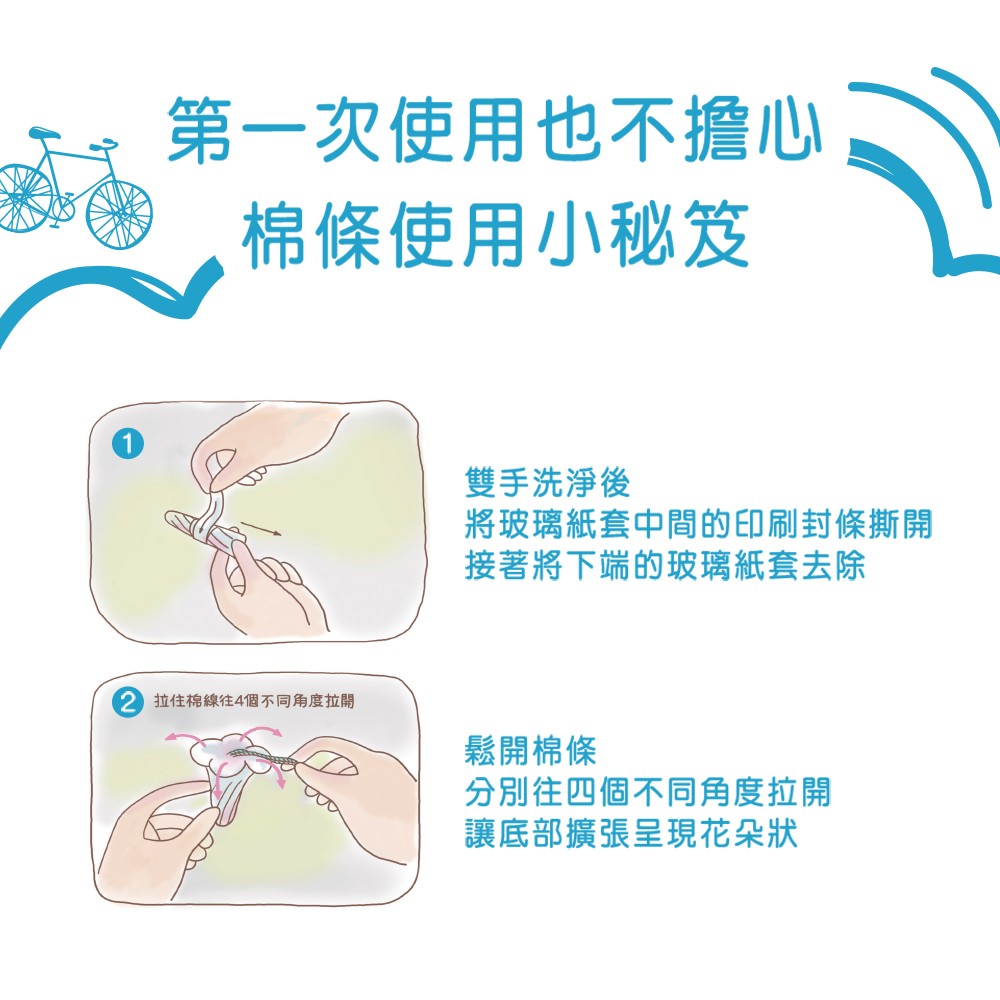 第一次使用也不擔心
棉條使用小秘笈

1

雙手洗淨後
將玻璃紙套中間的印刷封條撕開
接著將下端的玻璃紙套去除

2 拉住棉線往4個不同角度拉開

鬆開棉條
分別往四個不同角度拉開
讓底部擴張呈現花朵狀