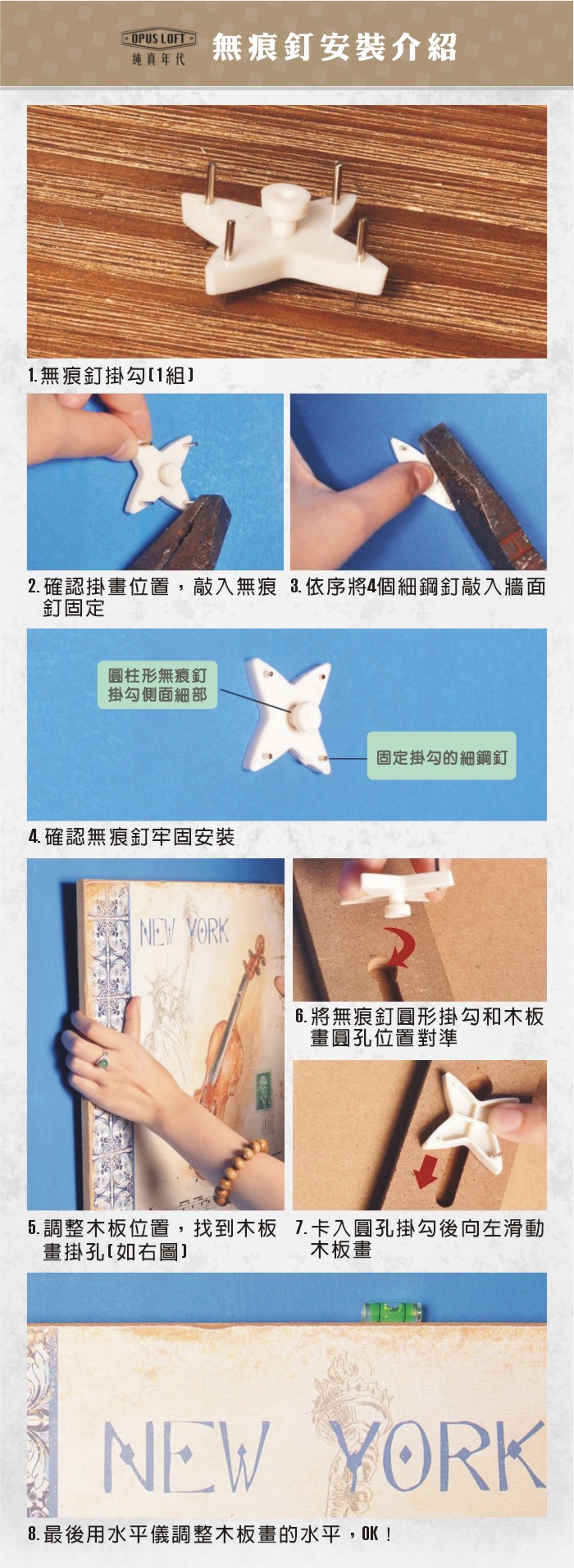 OPUS LOFT
純真年代
無痕釘安裝介紹

1. 無痕釘掛勾(1組)

2. 確認掛畫位置，敲入無痕釘固定

3. 依序將4個細鋼釘敲入牆面

圓柱形無痕釘掛勾側面細部

固定掛勾的細鋼釘

4. 確認無痕釘牢固安裝

NEW YORK

5. 調整木板位置，找到木板畫掛孔(如右圖)

6. 將無痕釘圓形掛勾和木板畫圓孔位置對準

7. 卡入圓孔掛勾後向左滑動木板畫

NEW YORK

8. 最後用水平儀調整木板畫的水平，OK！