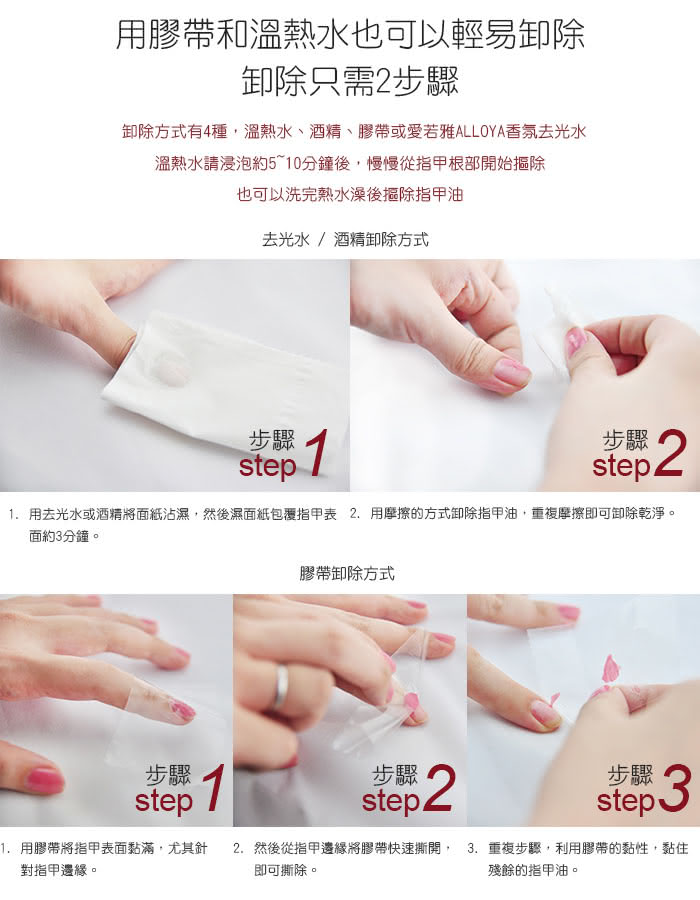 用膠帶和溫熱水也可以輕易卸除
卸除只需2步驟

卸除方式有4種，溫熱水、酒精、膠帶或愛若雅ALLOYA香氛去光水
溫熱水請浸泡約5~10分鐘後，慢慢從指甲根部開始摳除
也可以洗完熱水澡後摳除指甲油

去光水 / 酒精卸除方式

步驟
step 1

步驟
step 2

1. 用去光水或酒精將面紙沾濕，然後濕面紙包覆指甲表面約3分鐘。

2. 用摩擦的方式卸除指甲油，重複摩擦即可卸除乾淨。

膠帶卸除方式

步驟
step 1

步驟
step 2

步驟
step 3

1. 用膠帶將指甲表面黏滿，尤其針對指甲邊緣。

2. 然後從指甲邊緣將膠帶快速撕開，即可撕除。

3. 重複步驟，利用膠帶的黏性，黏住殘餘的指甲油。