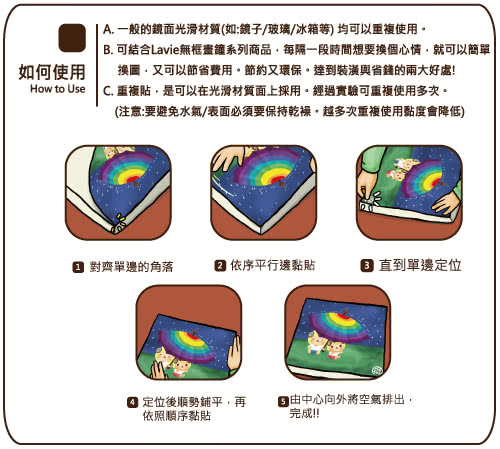 如何使用
How to Use

A. 一般的鏡面光滑材質(如:鏡子/玻璃/冰箱等) 均可以重複使用。
B. 可結合Lavie無框畫鐘系列商品，每隔一段時間想要換個心情，就可以簡單換圖，又可以節省費用。節約又環保。達到裝潢與省錢的兩大好處!
C. 重複貼，是可以在光滑材質面上採用。經過實驗可重複使用多次。
(注意:要避免水氣/表面必須要保持乾燥。越多次重複使用黏度會降低)

1 對齊單邊的角落

2 依序平行邊黏貼

3 直到單邊定位

4 定位後順勢鋪平，再依照順序黏貼

5 由中心向外將空氣排出，完成!!