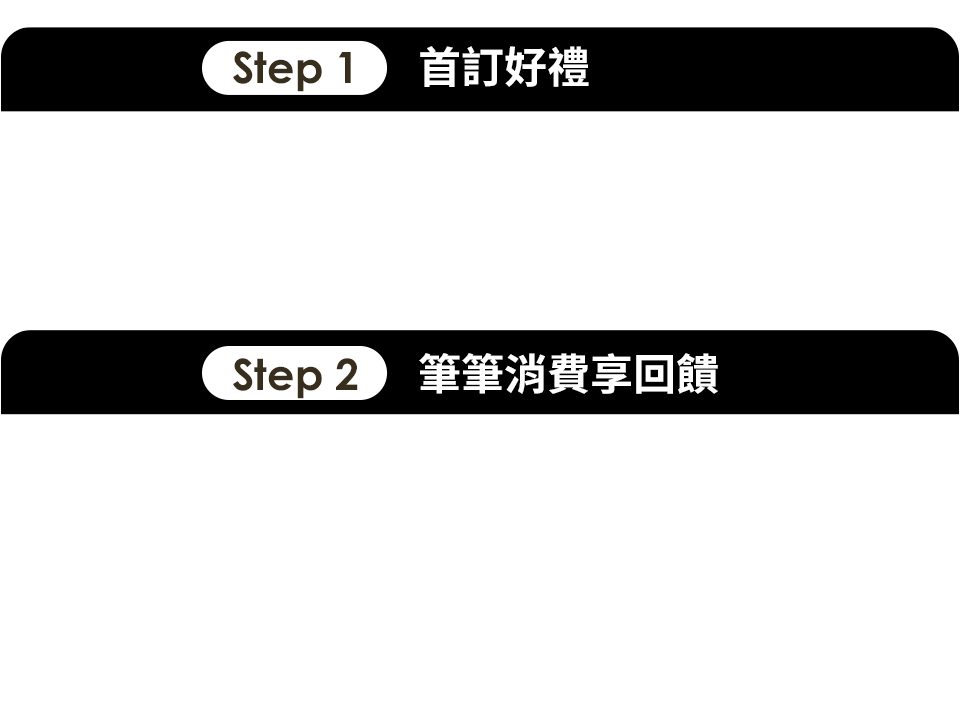 Step 1 首訂好禮

Step 2 筆筆消費享回饋