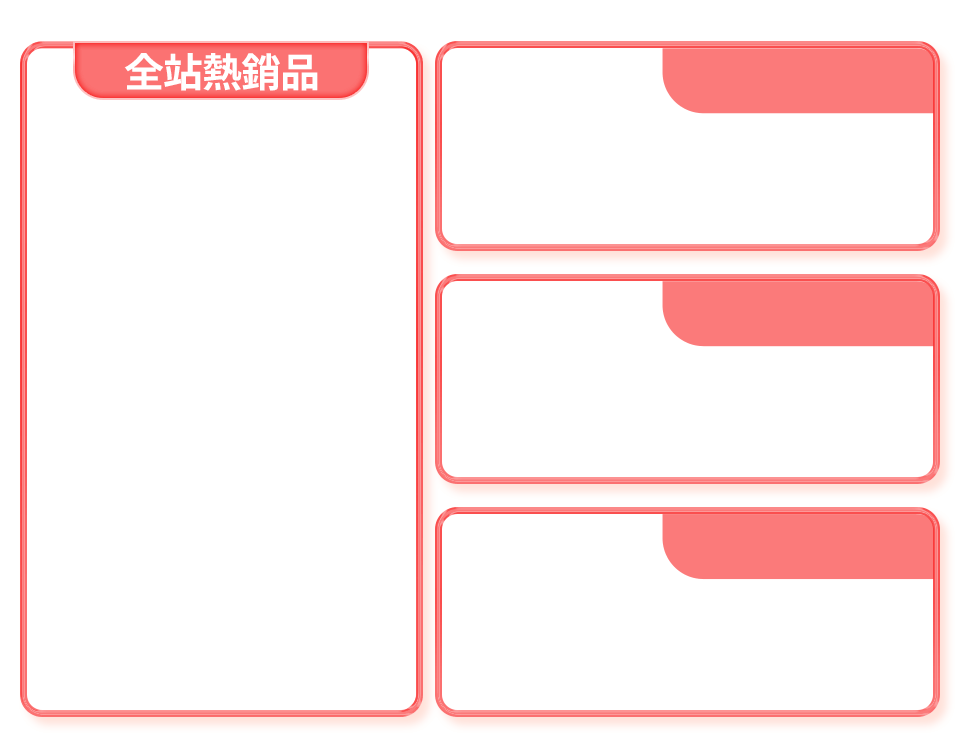 全站熱銷品