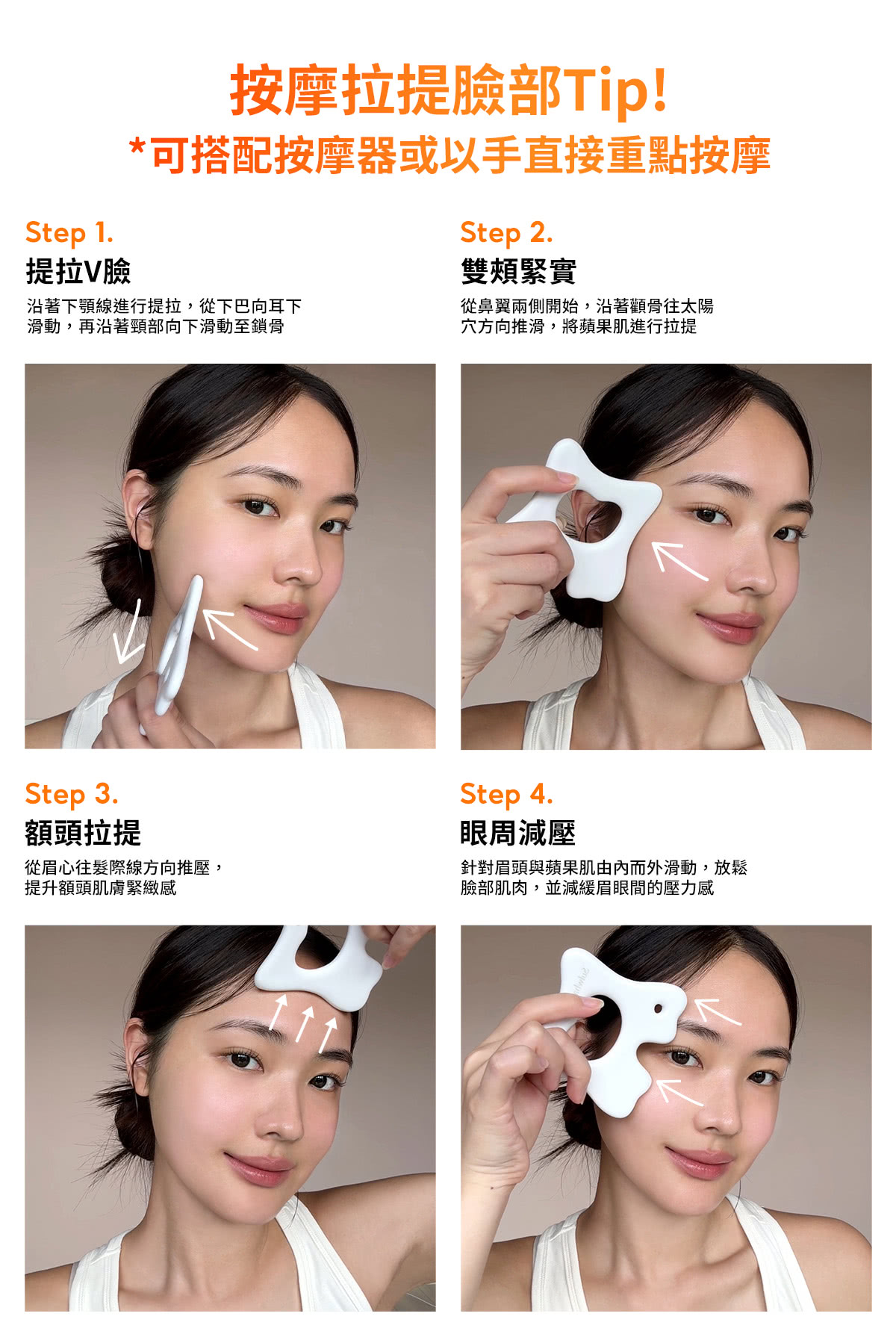 按摩拉提臉部Tip!
*可搭配按摩器或以手直接重點按摩

Step 1.
提拉V臉
沿著下顎線進行提拉，從下巴向耳下滑動，再沿著頸部向下滑動至鎖骨

Step 2.
雙頰緊實
從鼻翼兩側開始，沿著顴骨往太陽穴方向推滑，將蘋果肌進行拉提

Step 3.
額頭拉提
從眉心往髮際線方向推壓，提升額頭肌膚緊緻感

Step 4.
眼周減壓
針對眉頭與蘋果肌由內而外滑動，放鬆臉部肌肉，並減緩眉眼間的壓力感