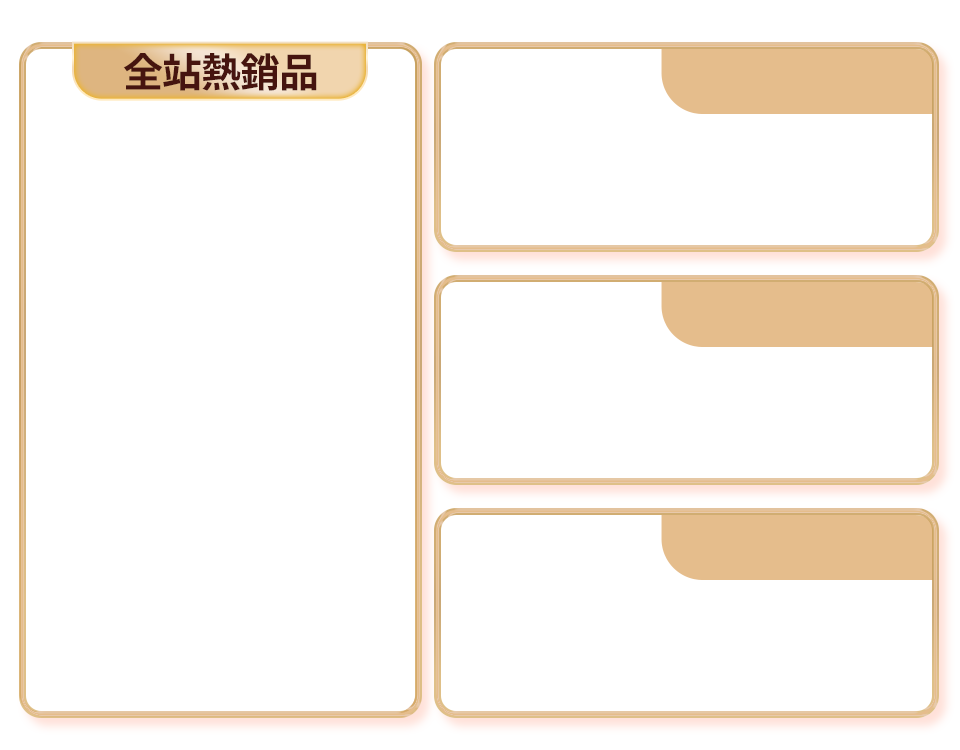 全站熱銷品