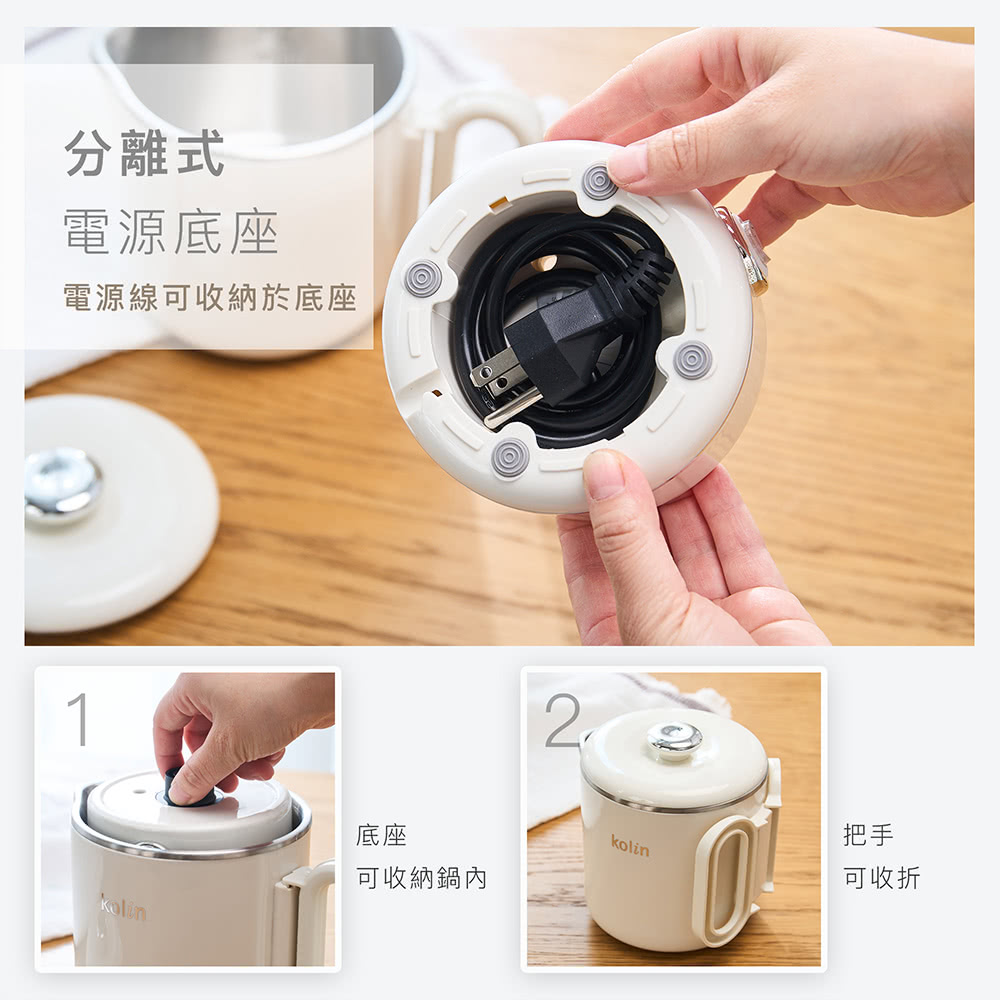 分離式
電源底座
電源線可收納於底座

1

kolin

底座
可收納鍋內

2

kolin

把手
可收折