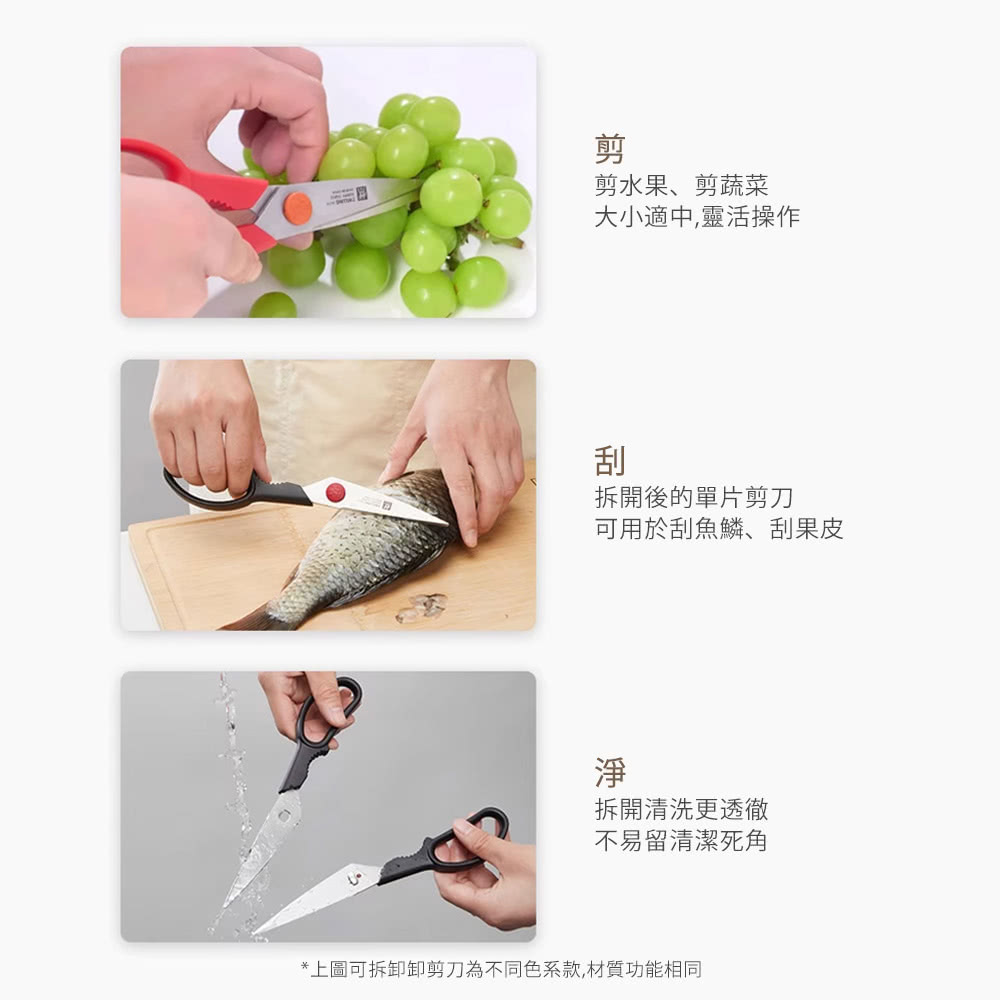 剪
剪水果、剪蔬菜
大小適中,靈活操作

刮
拆開後的單片剪刀
可用於刮魚鱗、刮果皮

淨
拆開清洗更透徹
不易留清潔死角

*上圖可拆卸卸剪刀為不同色系款,材質功能相同